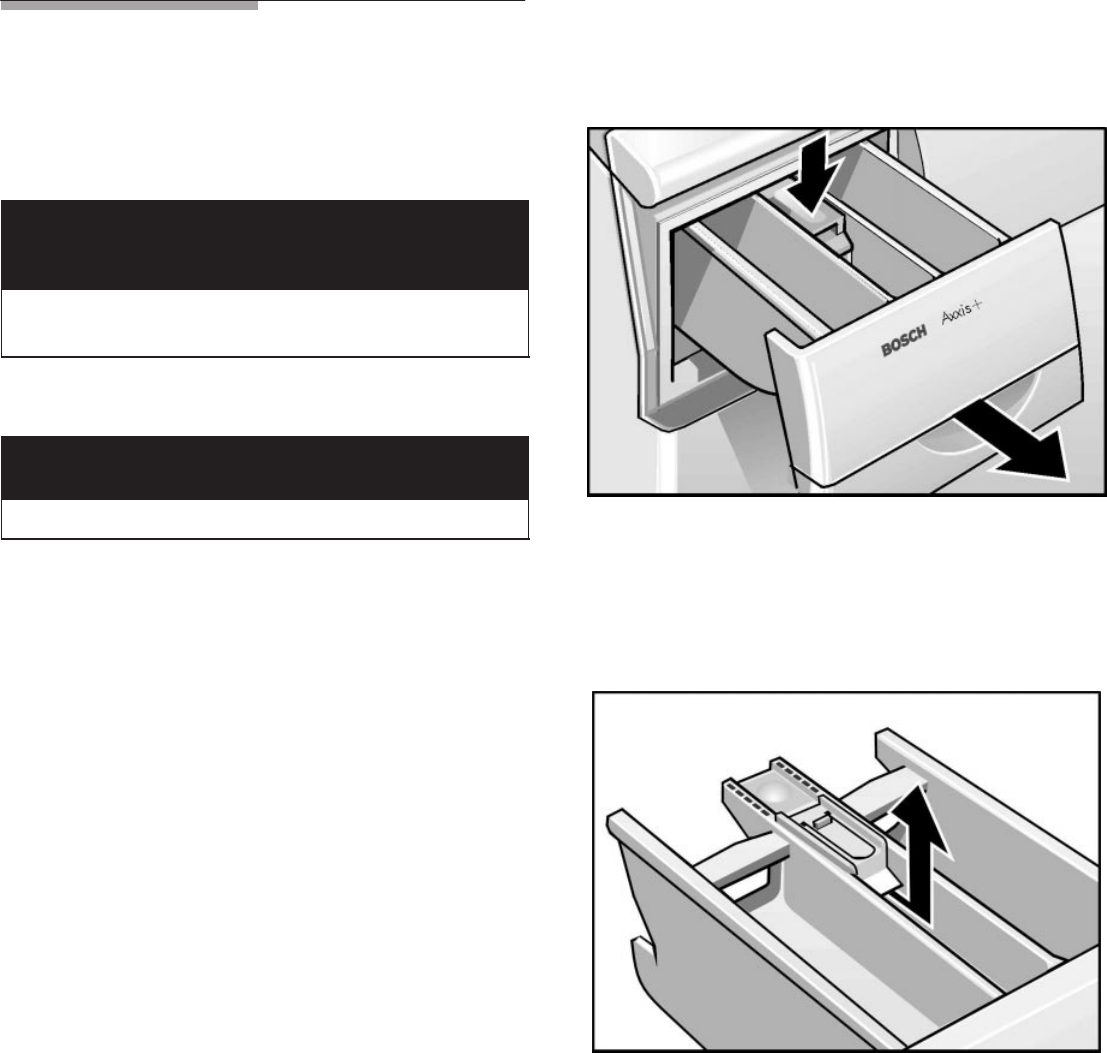 BOSCH Axxis+