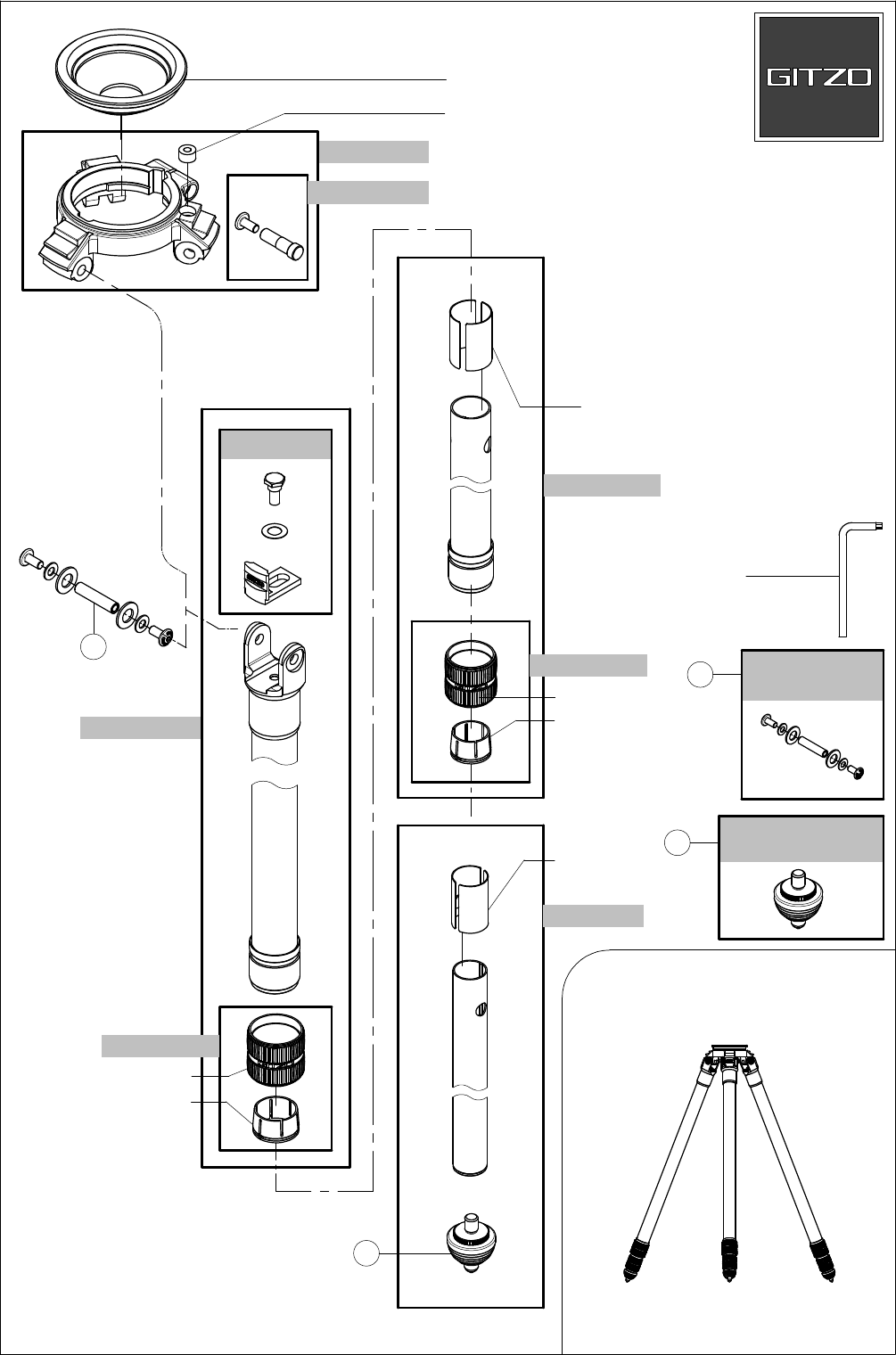 GITZO