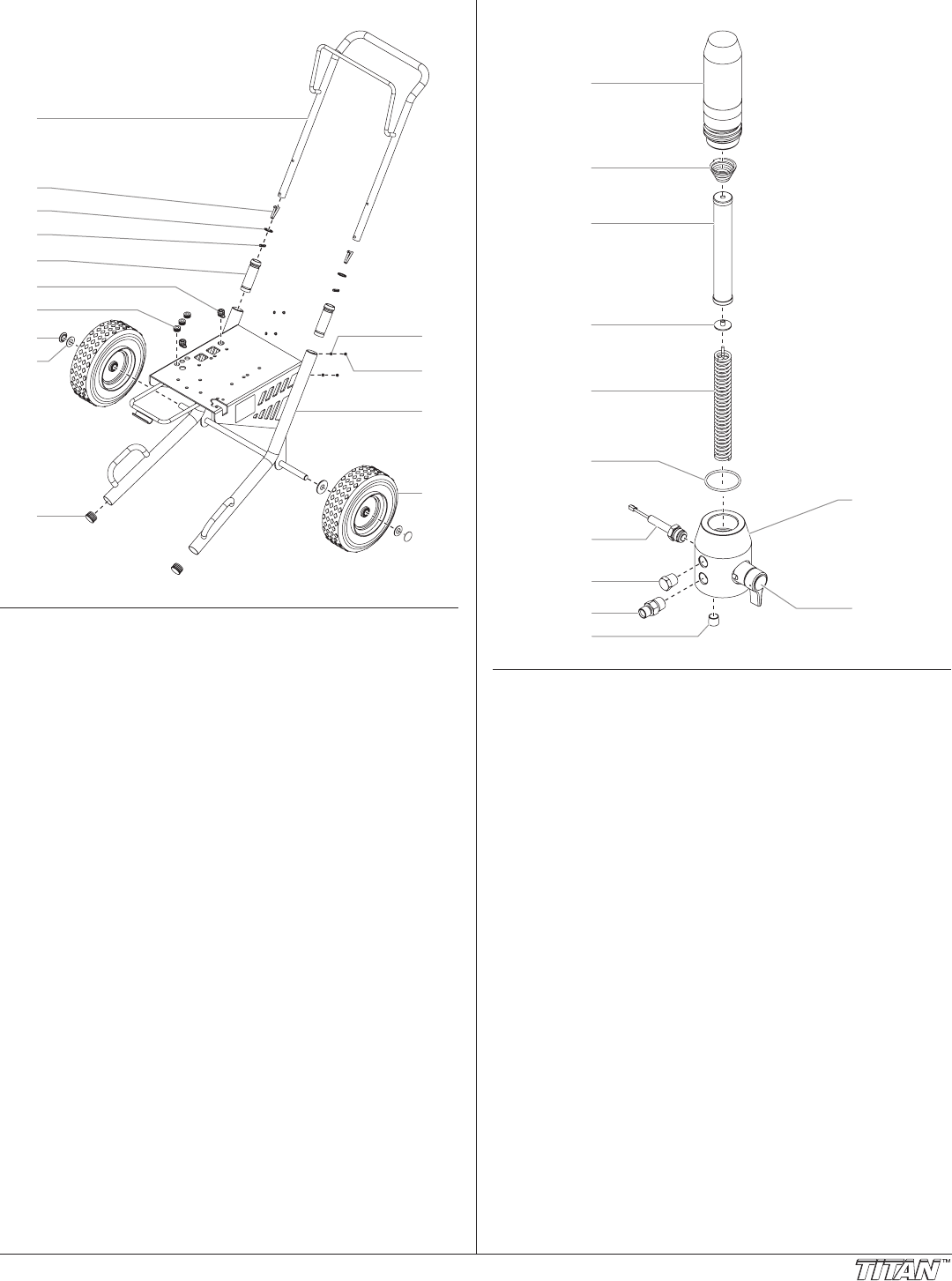 TITAN™