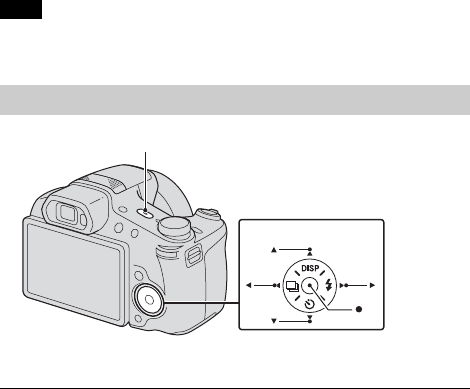 DISP