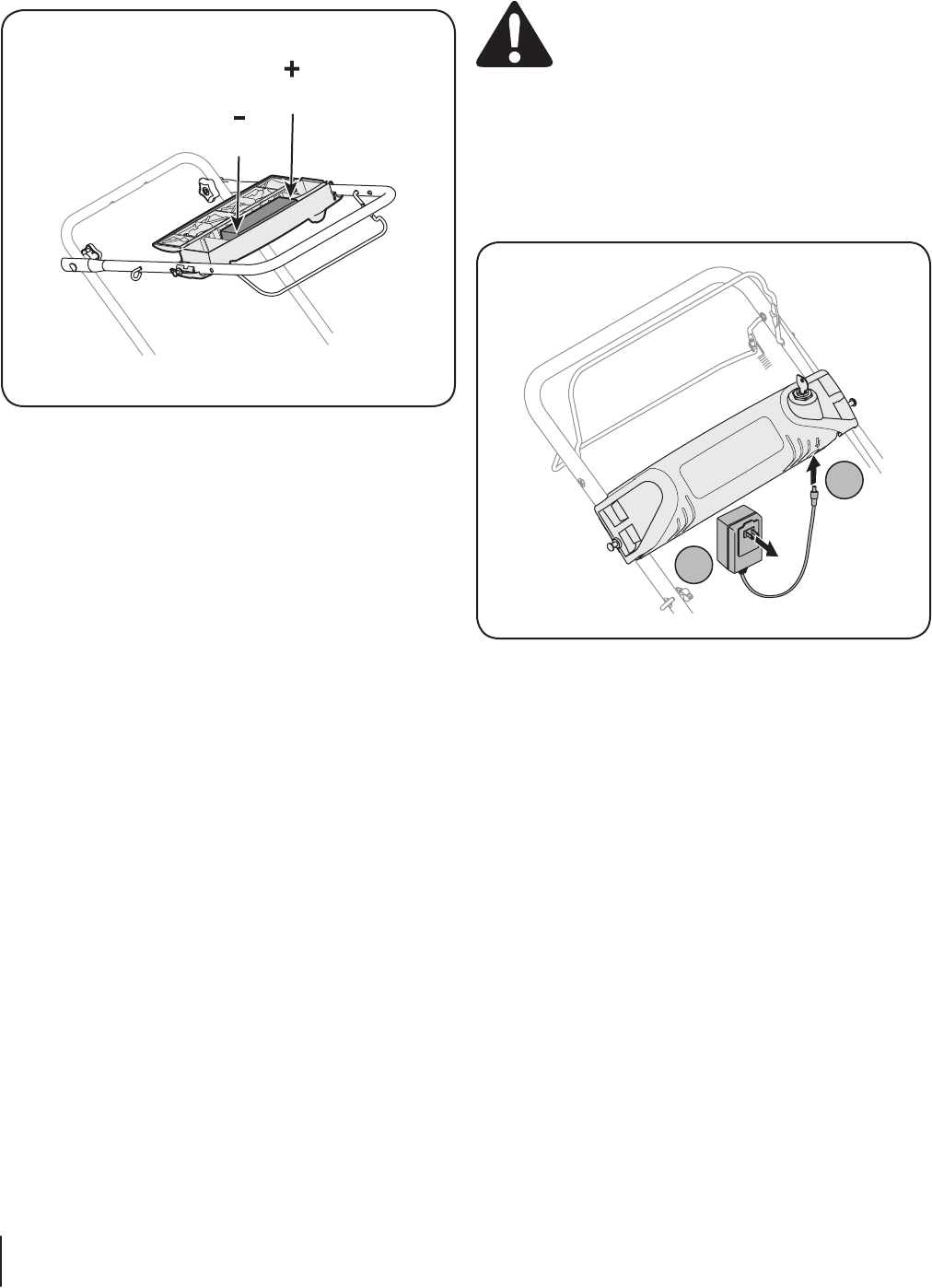 +

-