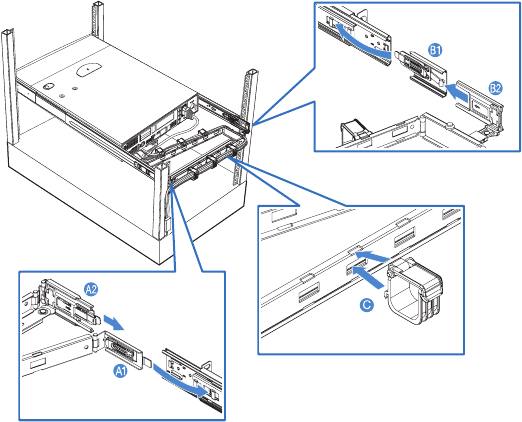 B1
B2
C
A2
A1