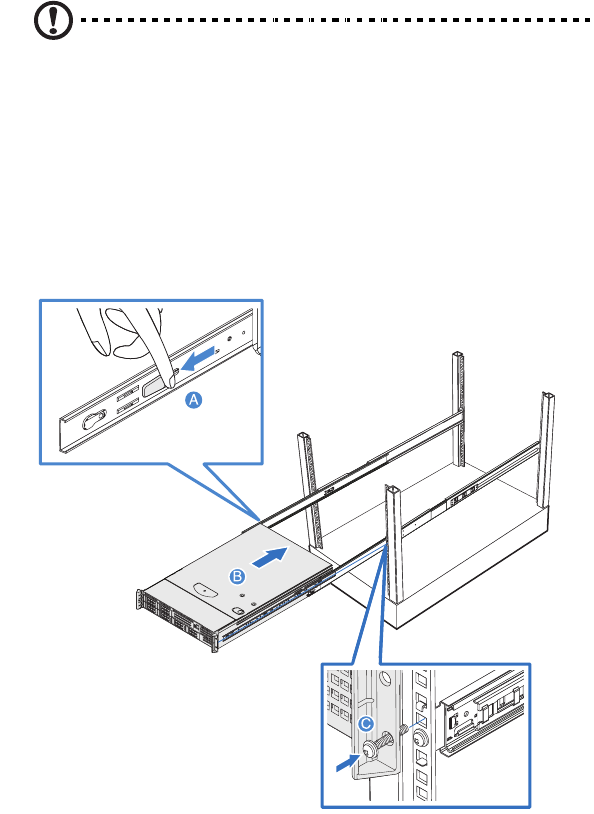 A

B

C