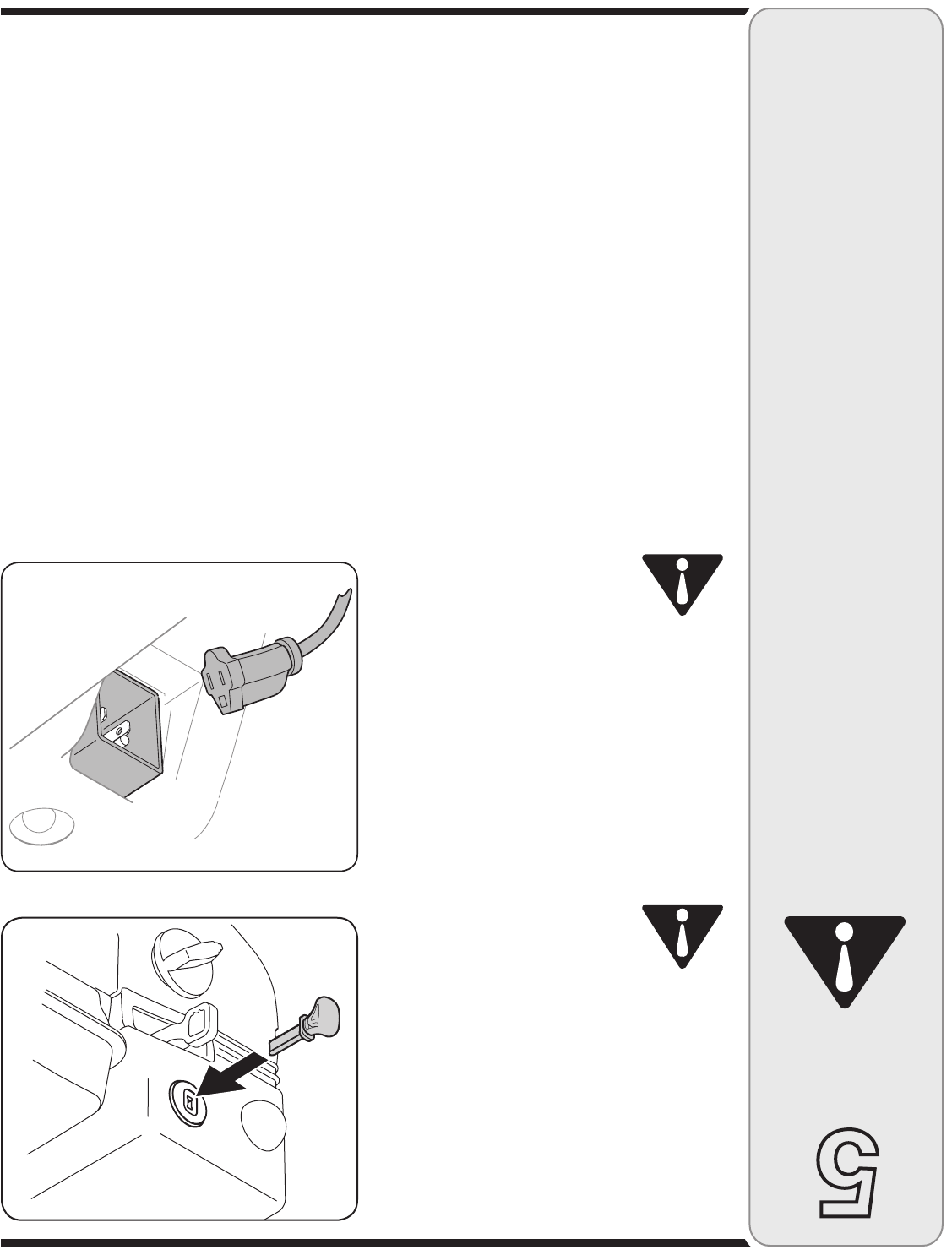 5