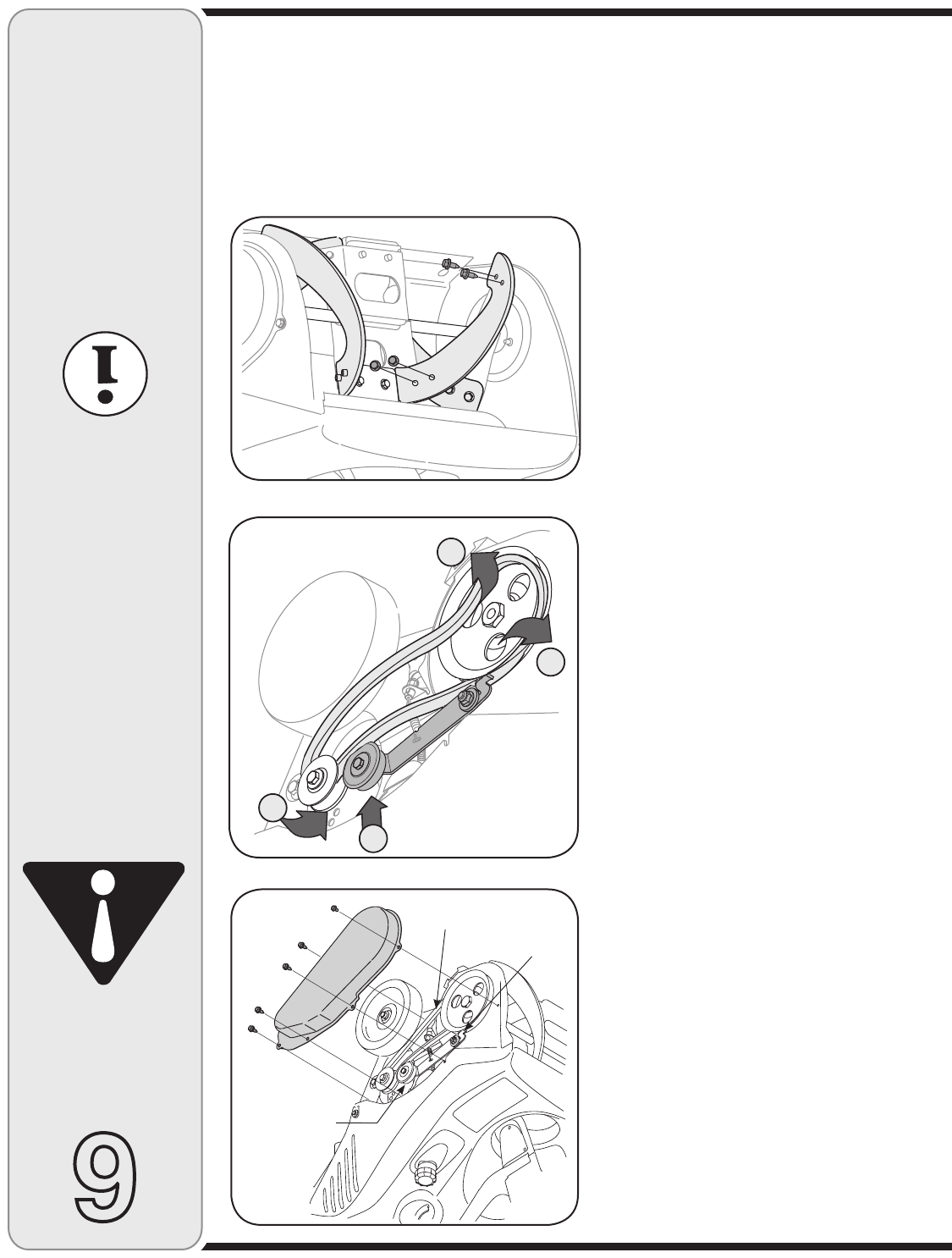 9