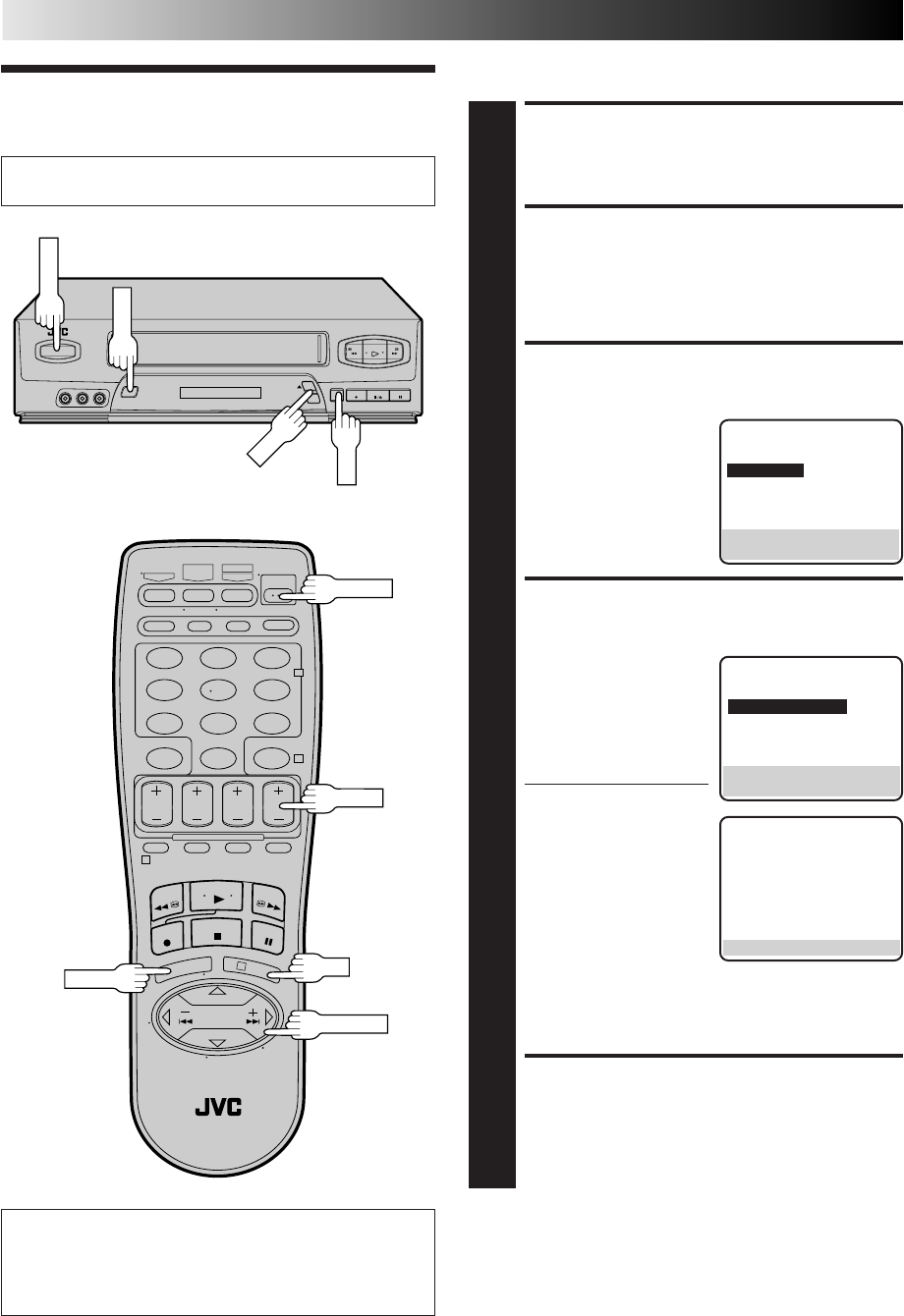 JVC

JVC