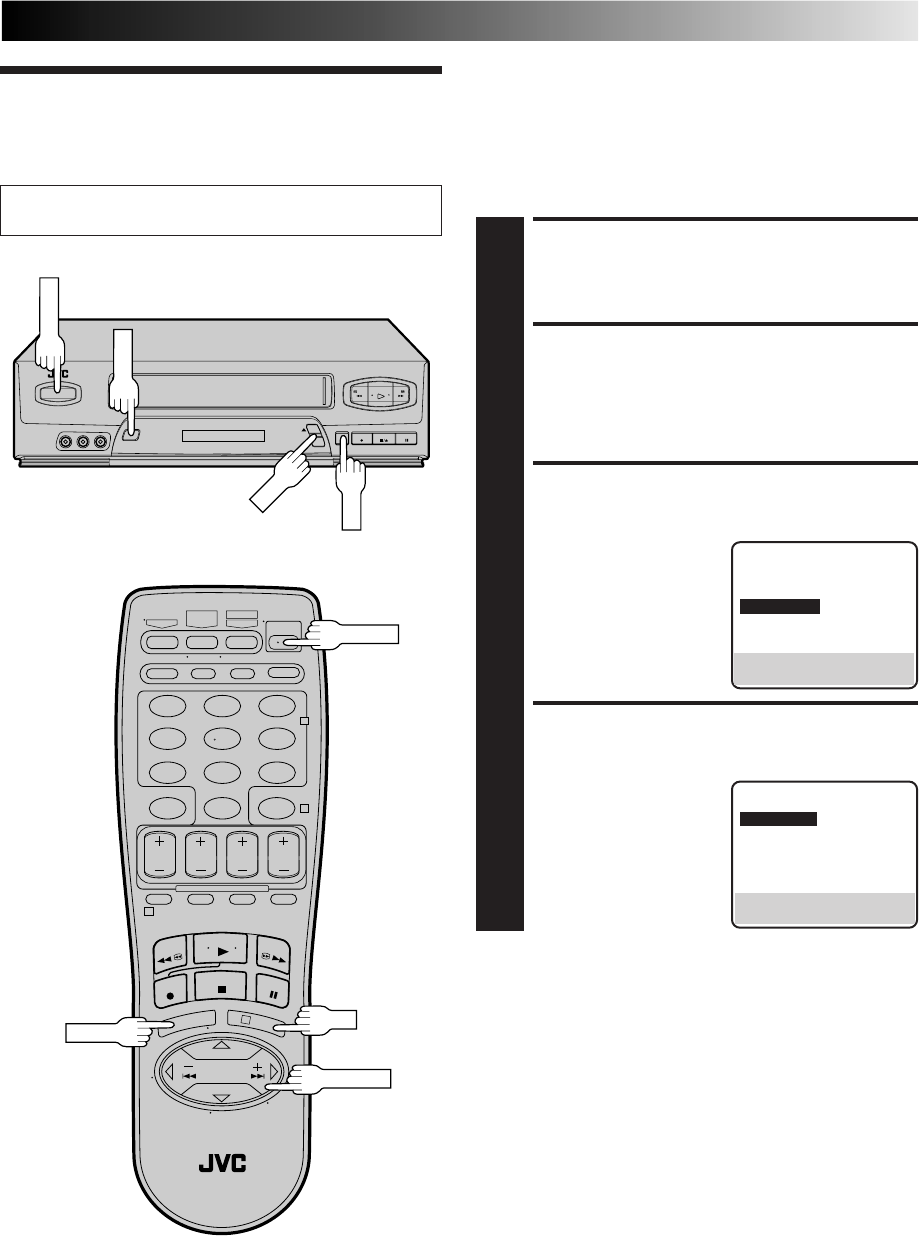 JVC

JVC