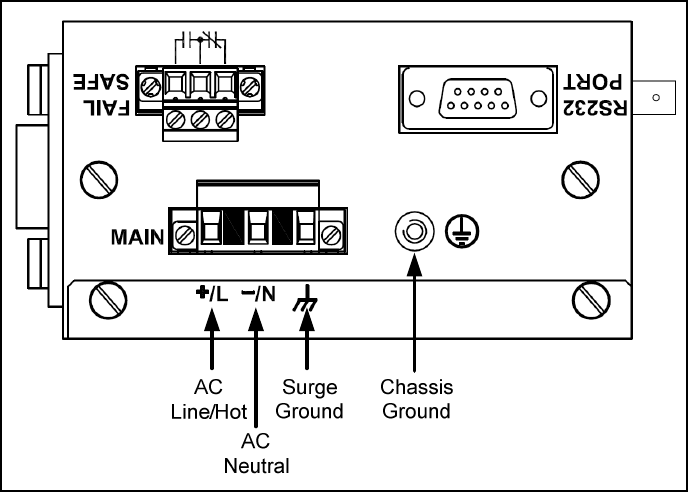 FAIL SAFE

RS232 PORT

MAIN

+/L −/N

AC Line/Hot

AC Neutral

Surge Ground

Chassis Ground