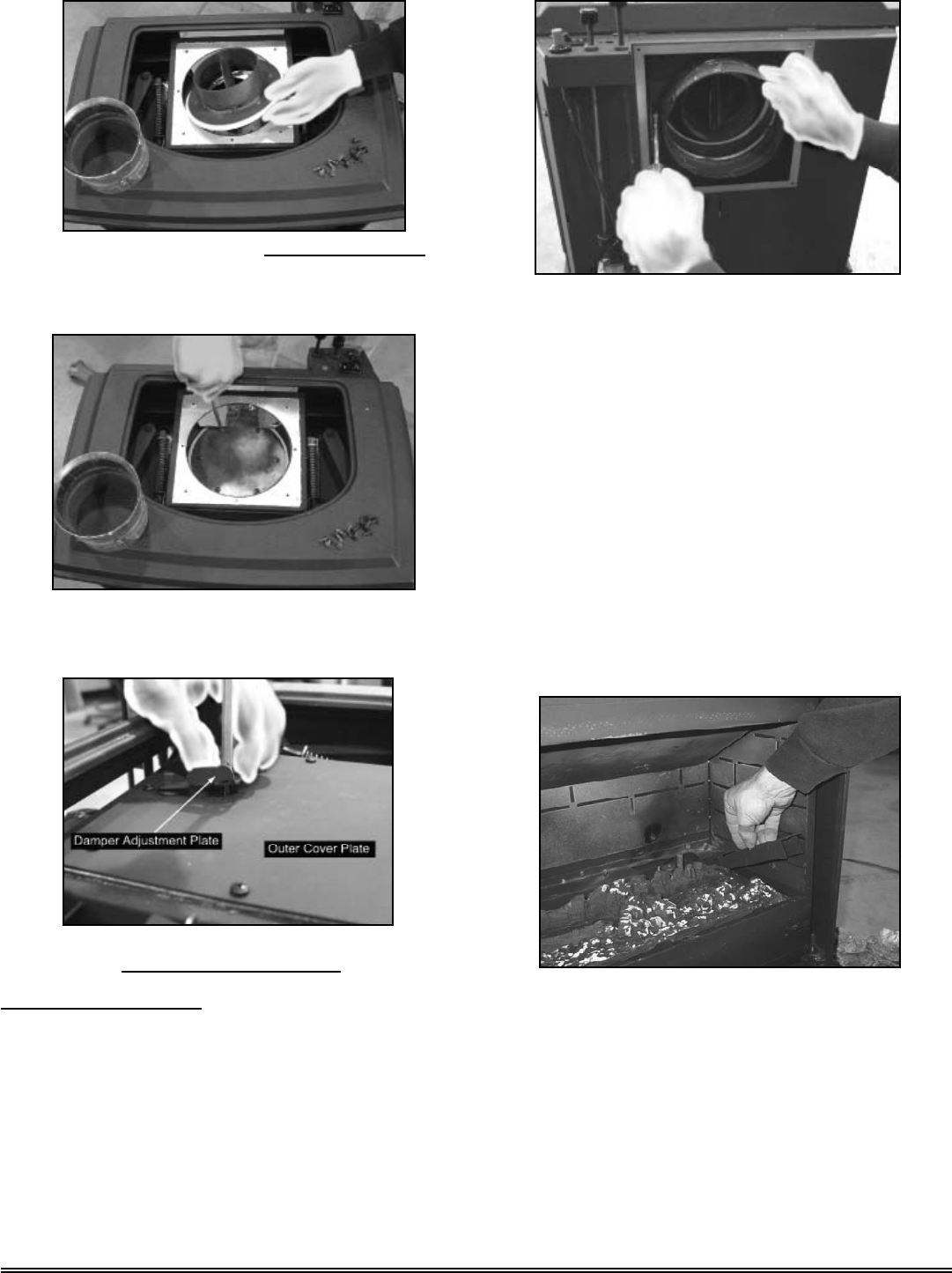 Damper Adjustment Plate

Outer Cover Plate