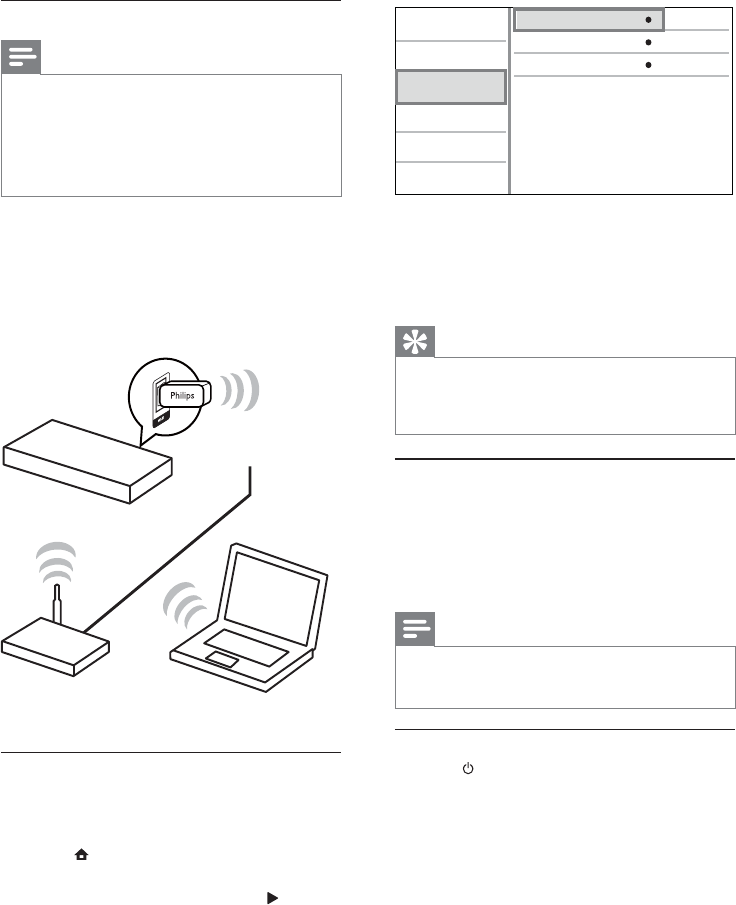 Philips