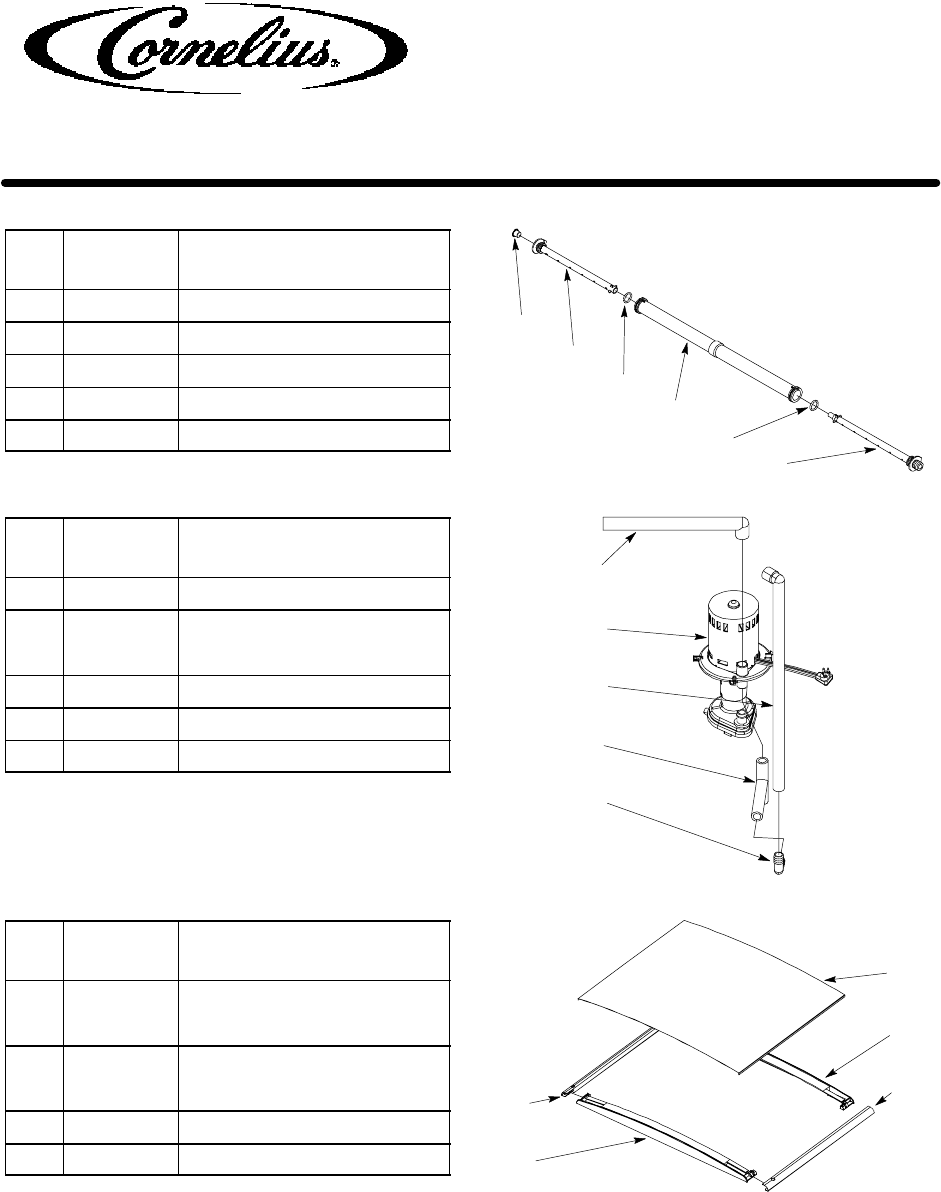 Cornelius