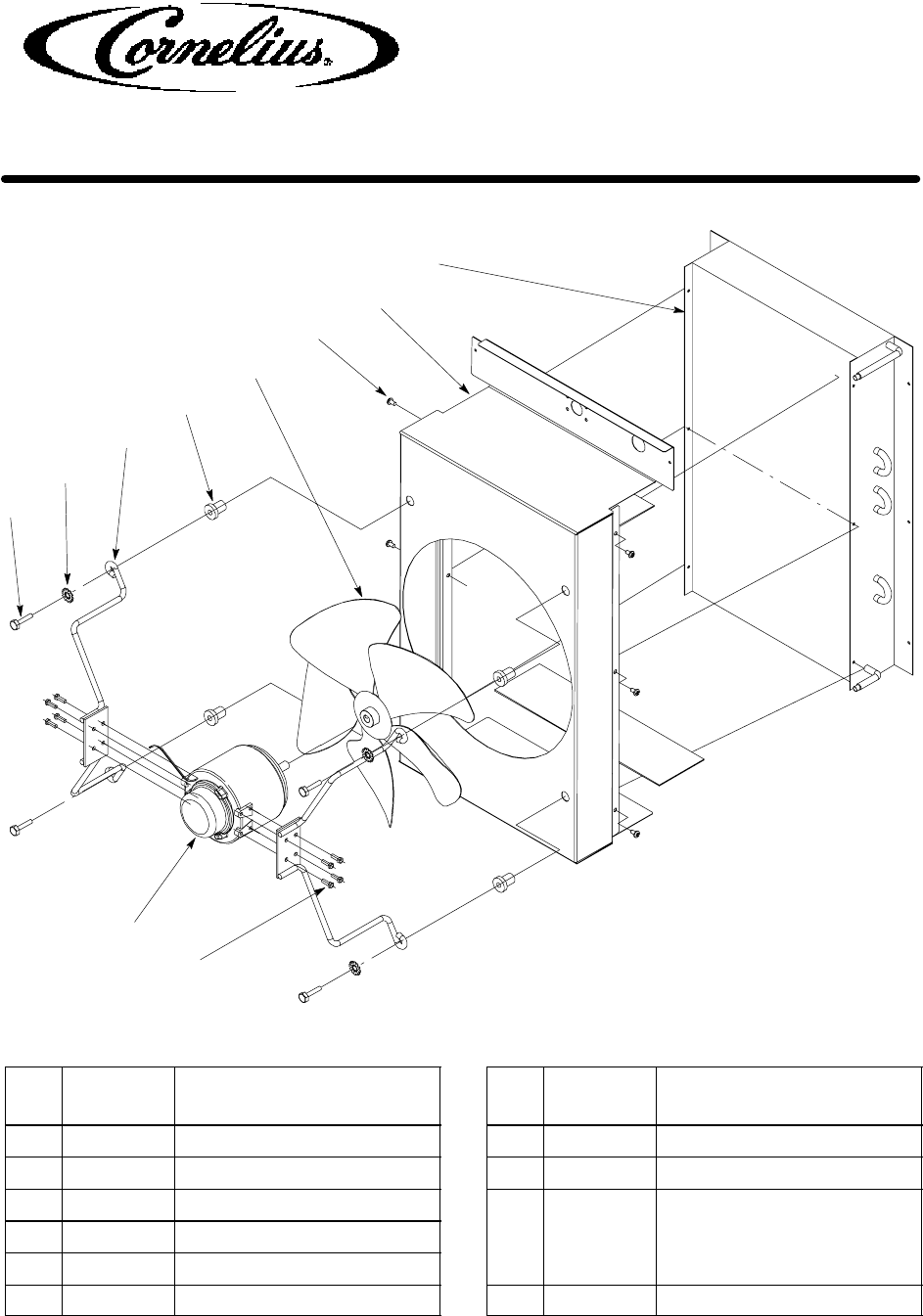 Cornelius