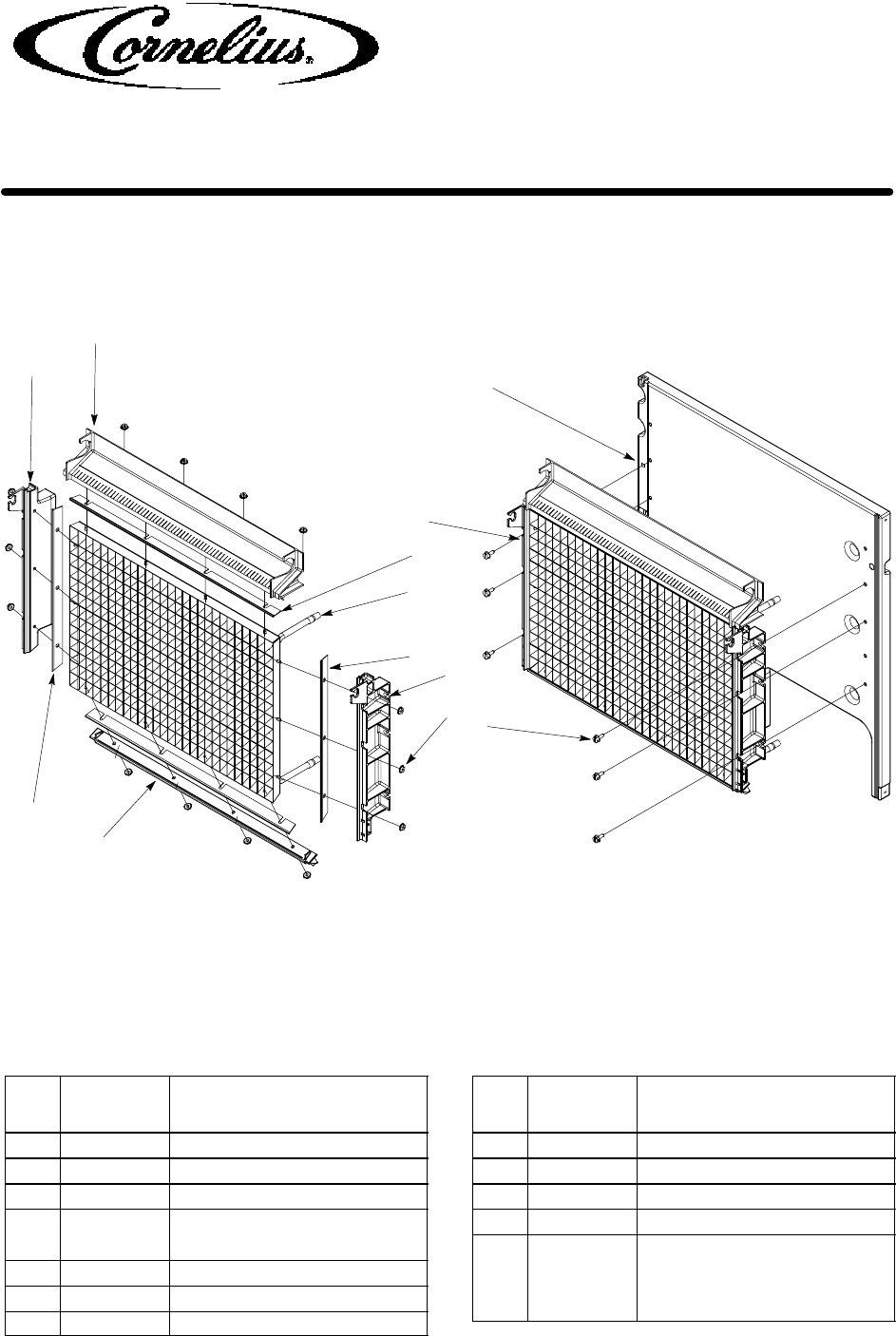 Cornelius