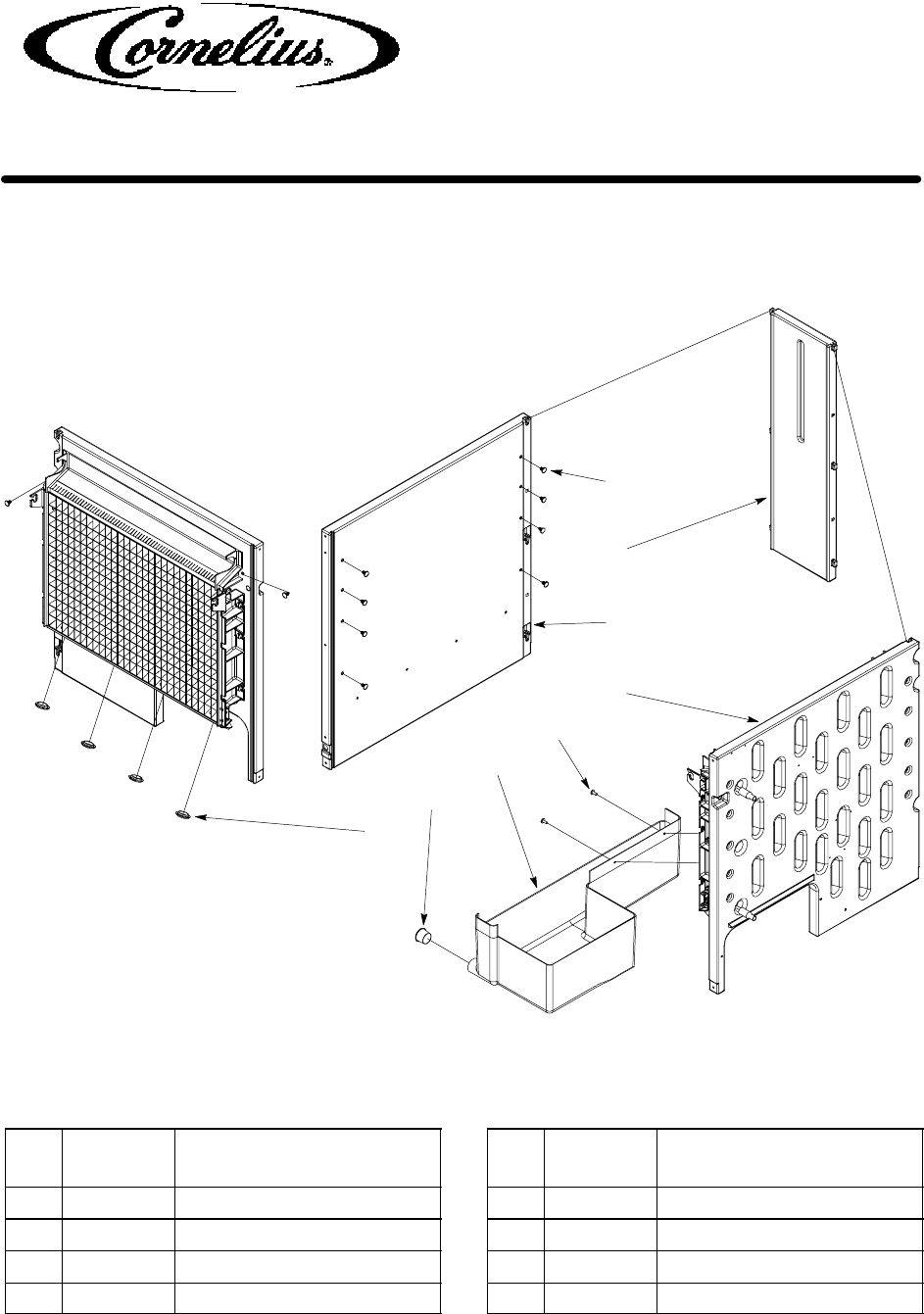 Cornelius