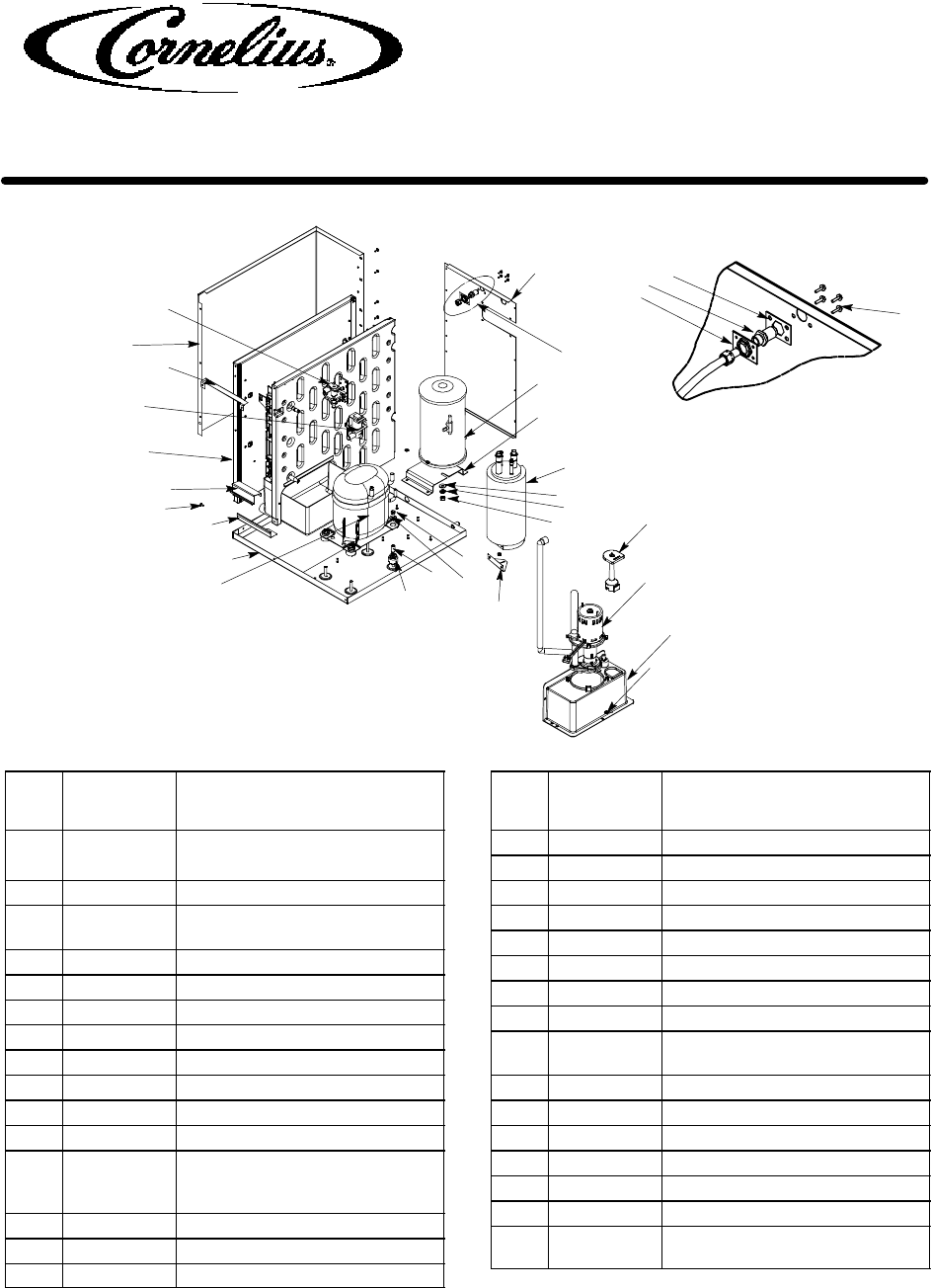 Cornelius