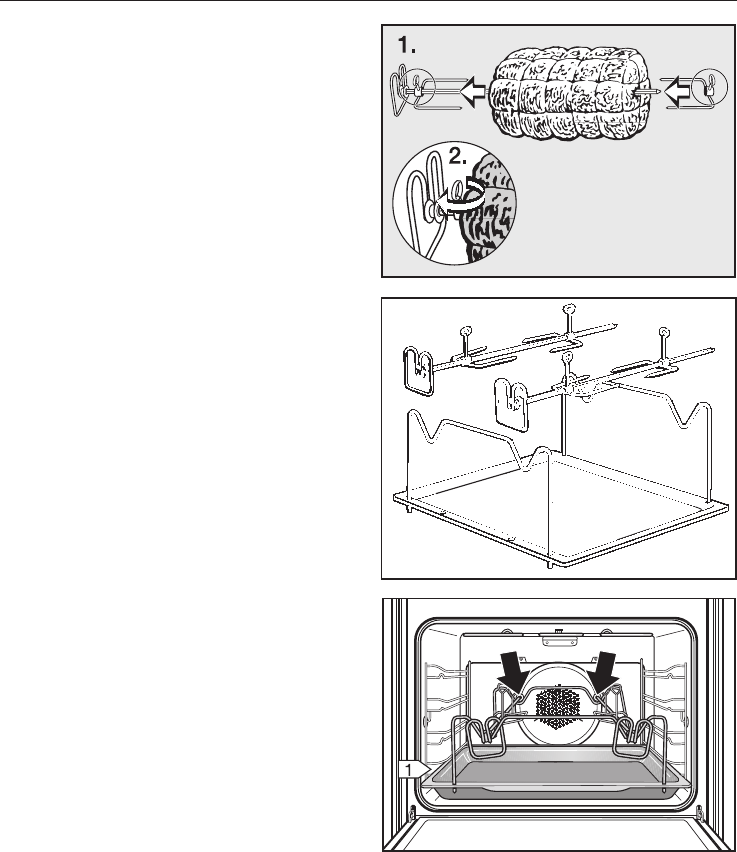 1.

2.

1