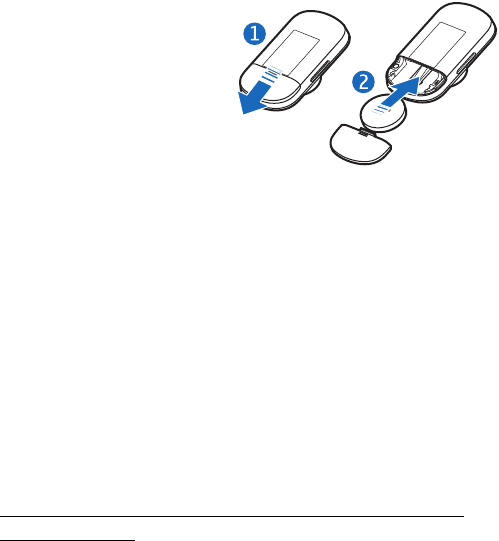 1

2