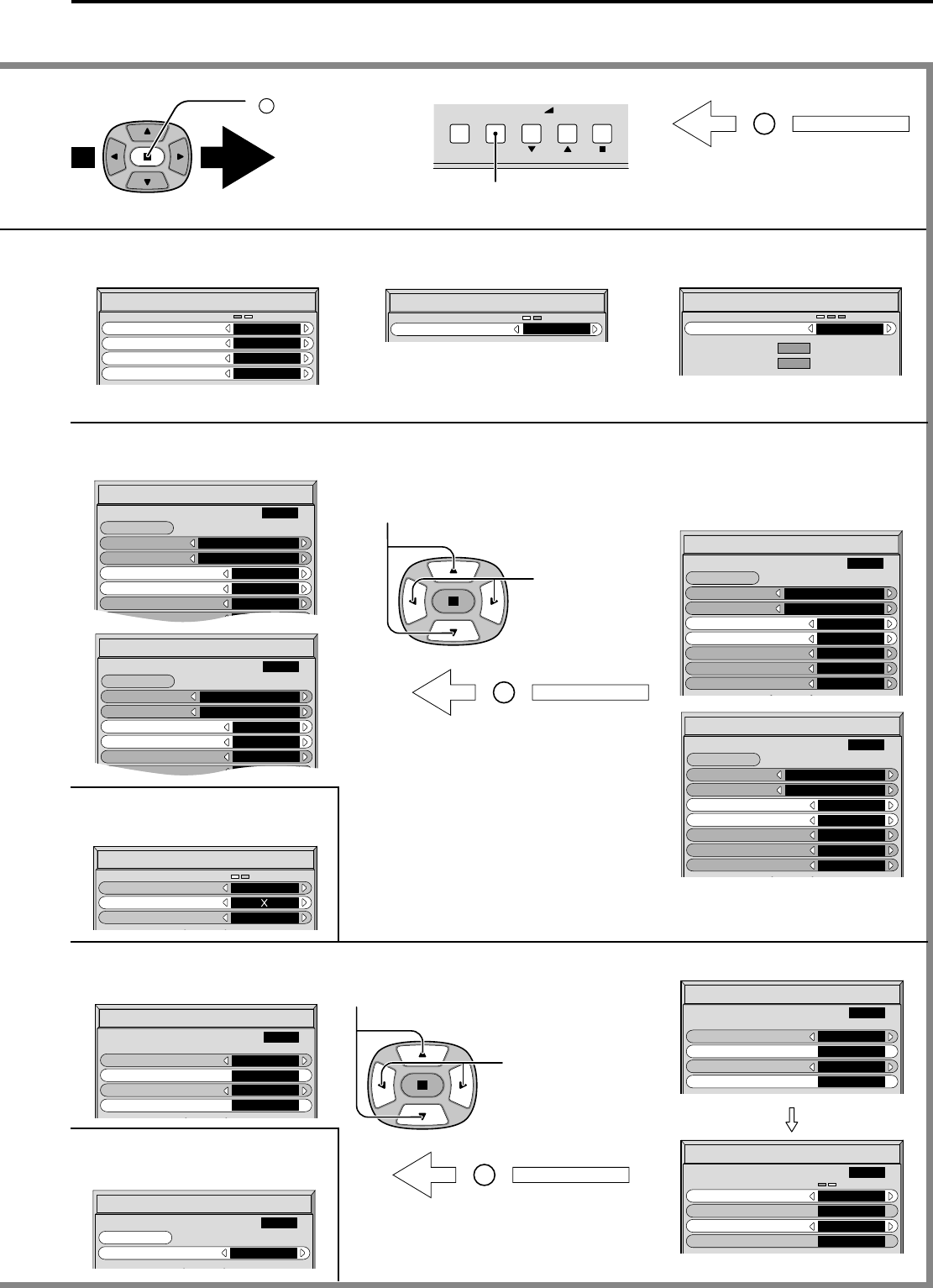 X