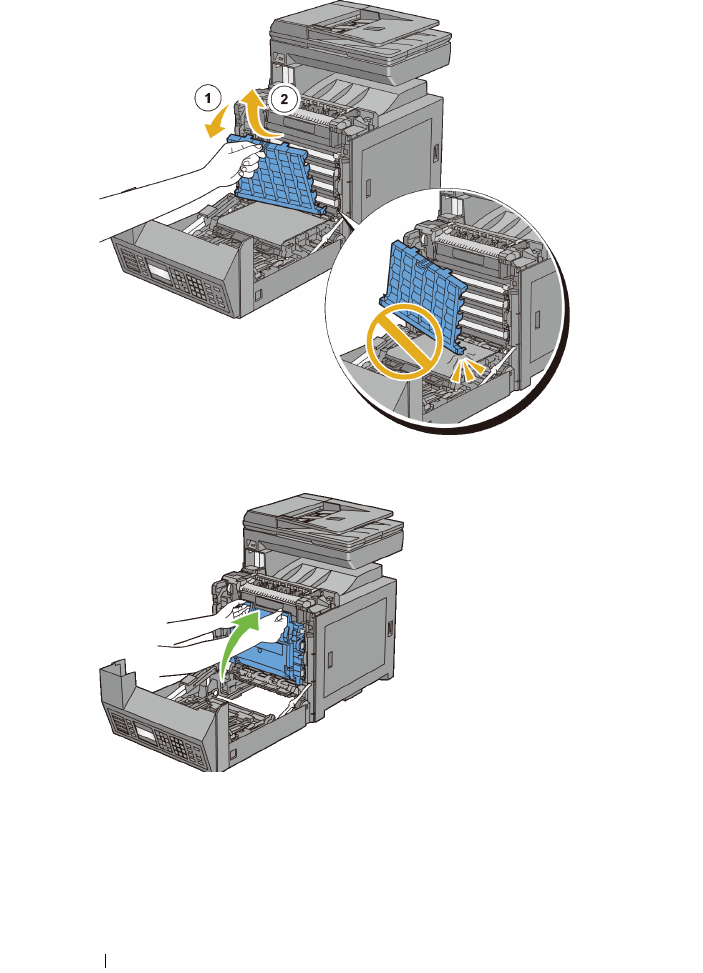 1
2