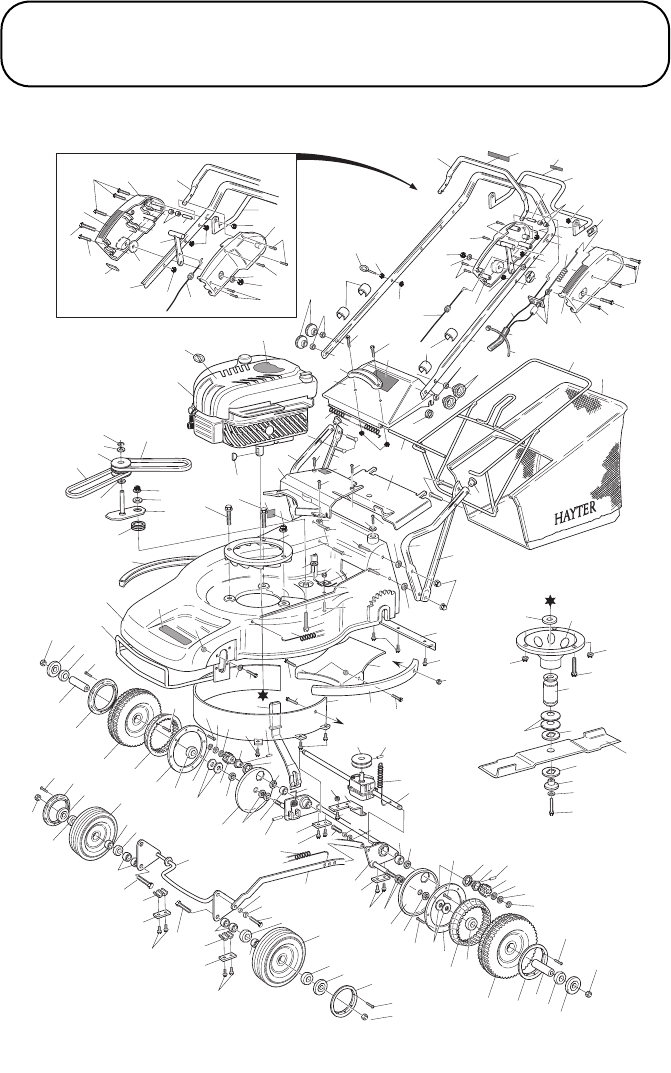 HAYTER