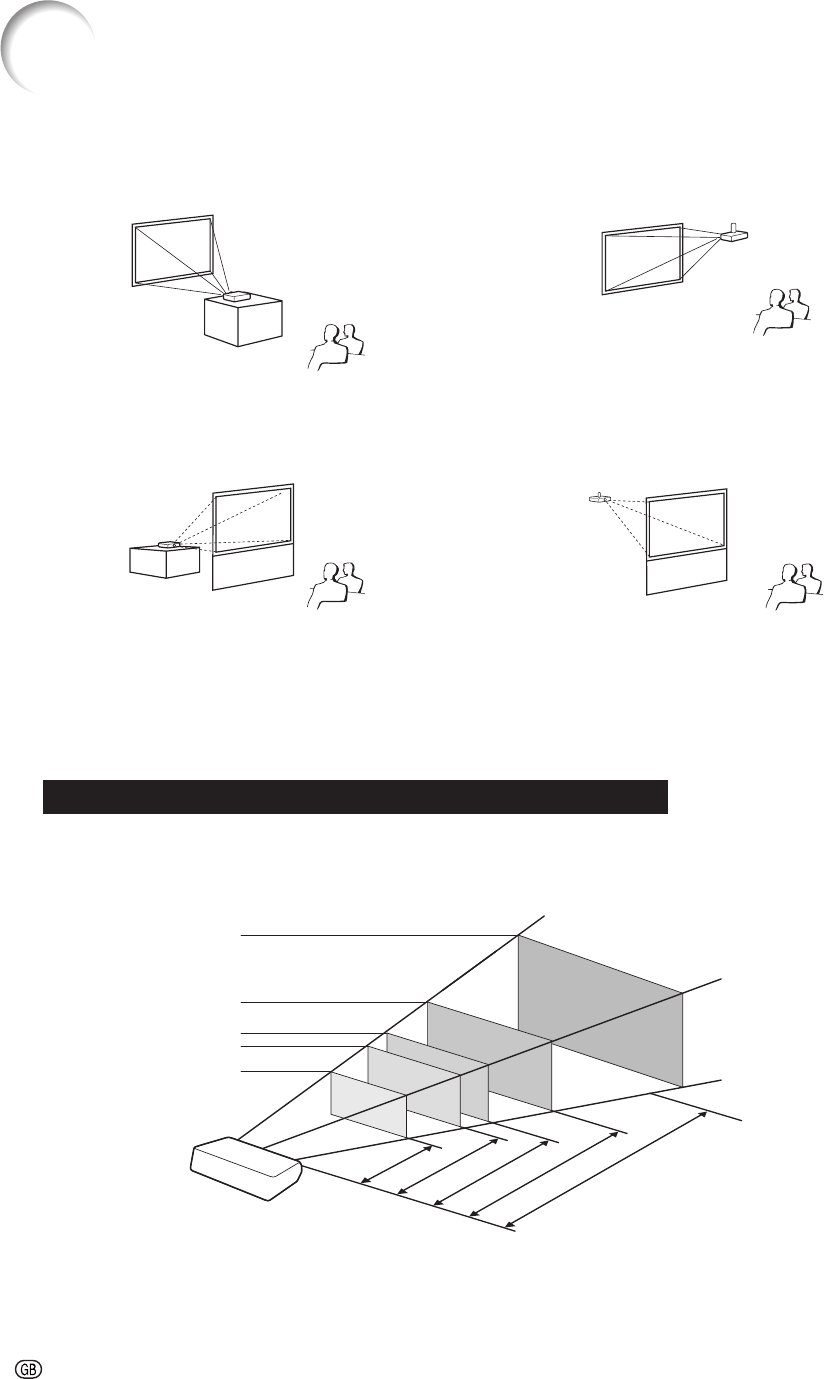 GB