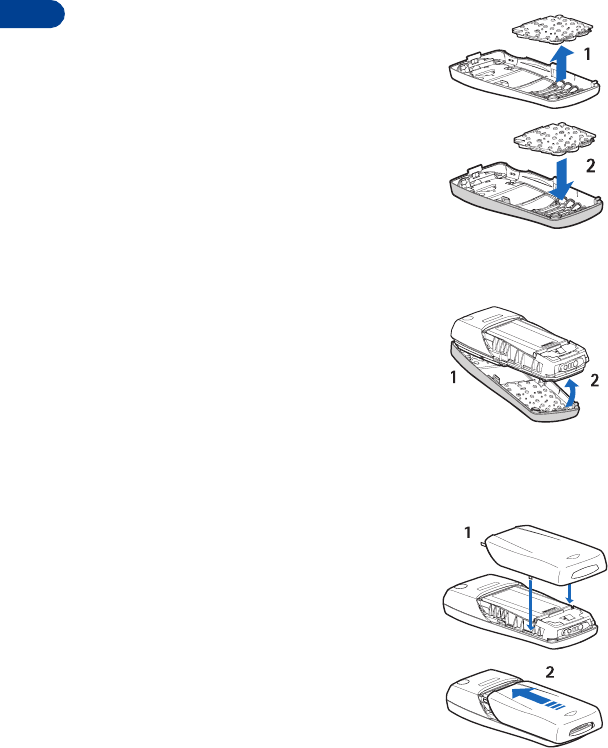 1

2

1

2

1

2