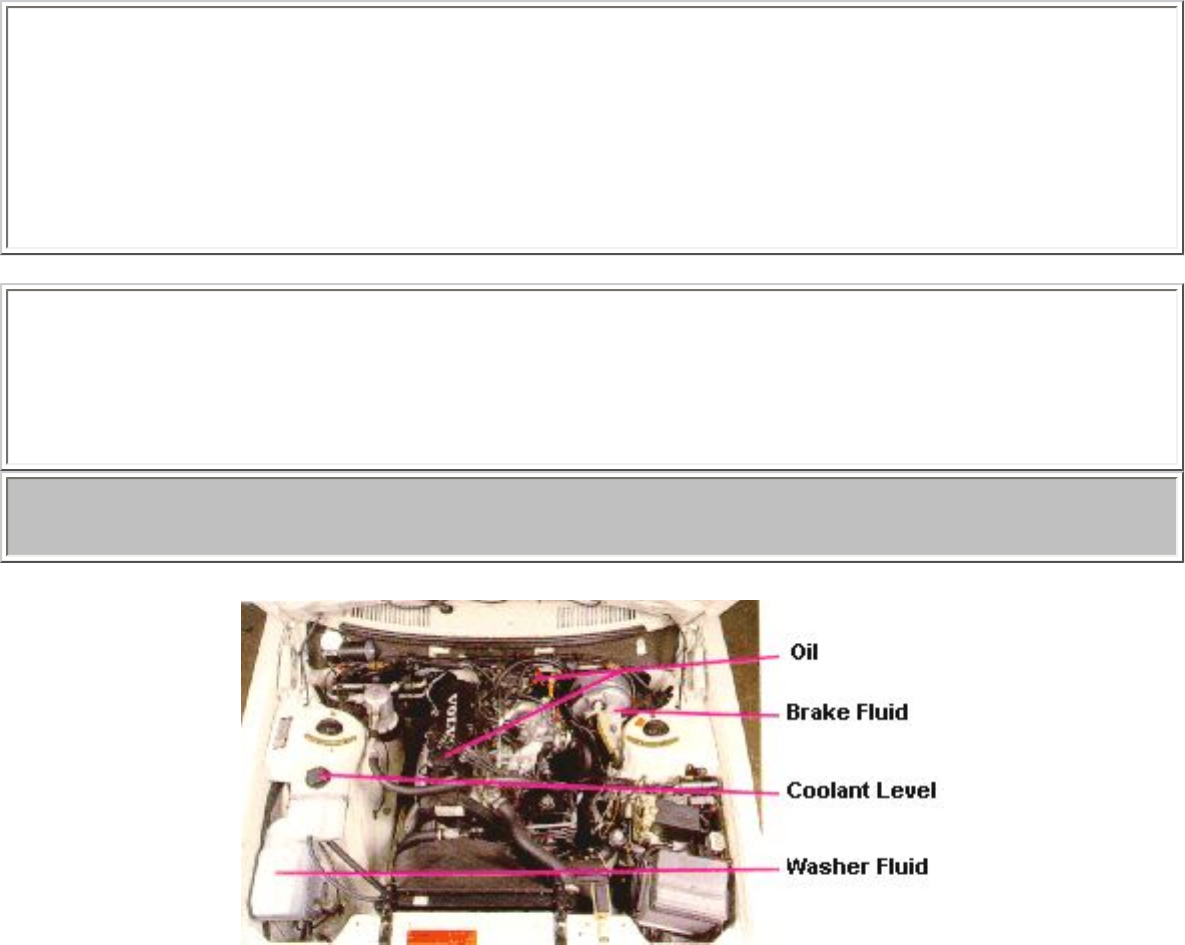 VOLVO

Oil

Brake Fluid

Coolant Level

Washer Fluid