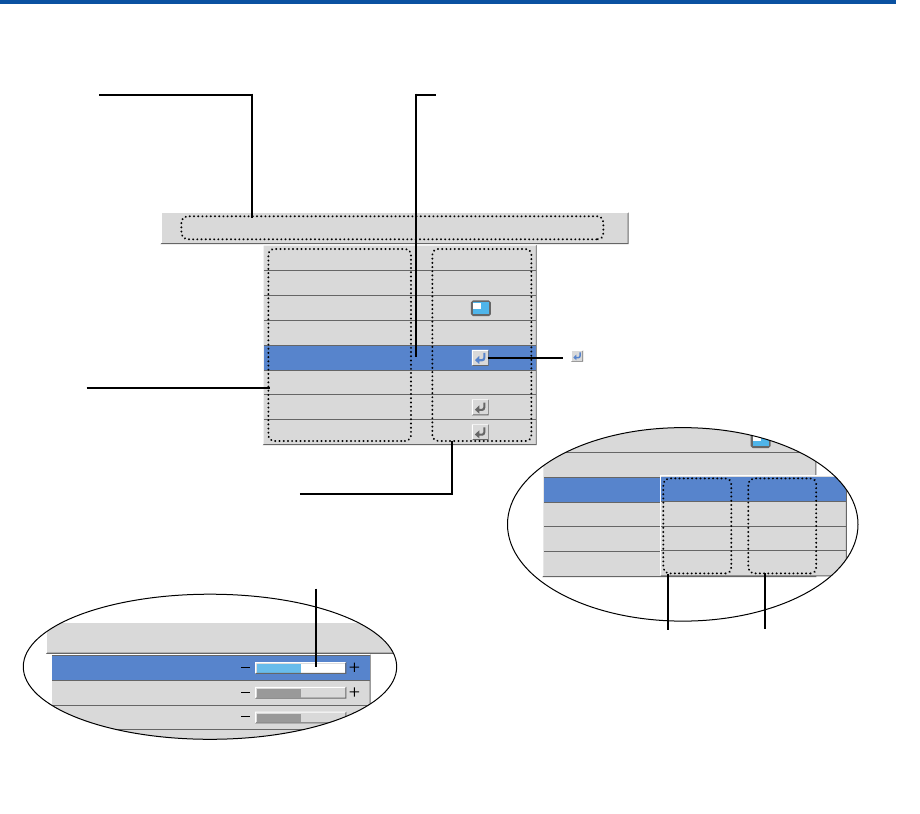 − +
− +
−