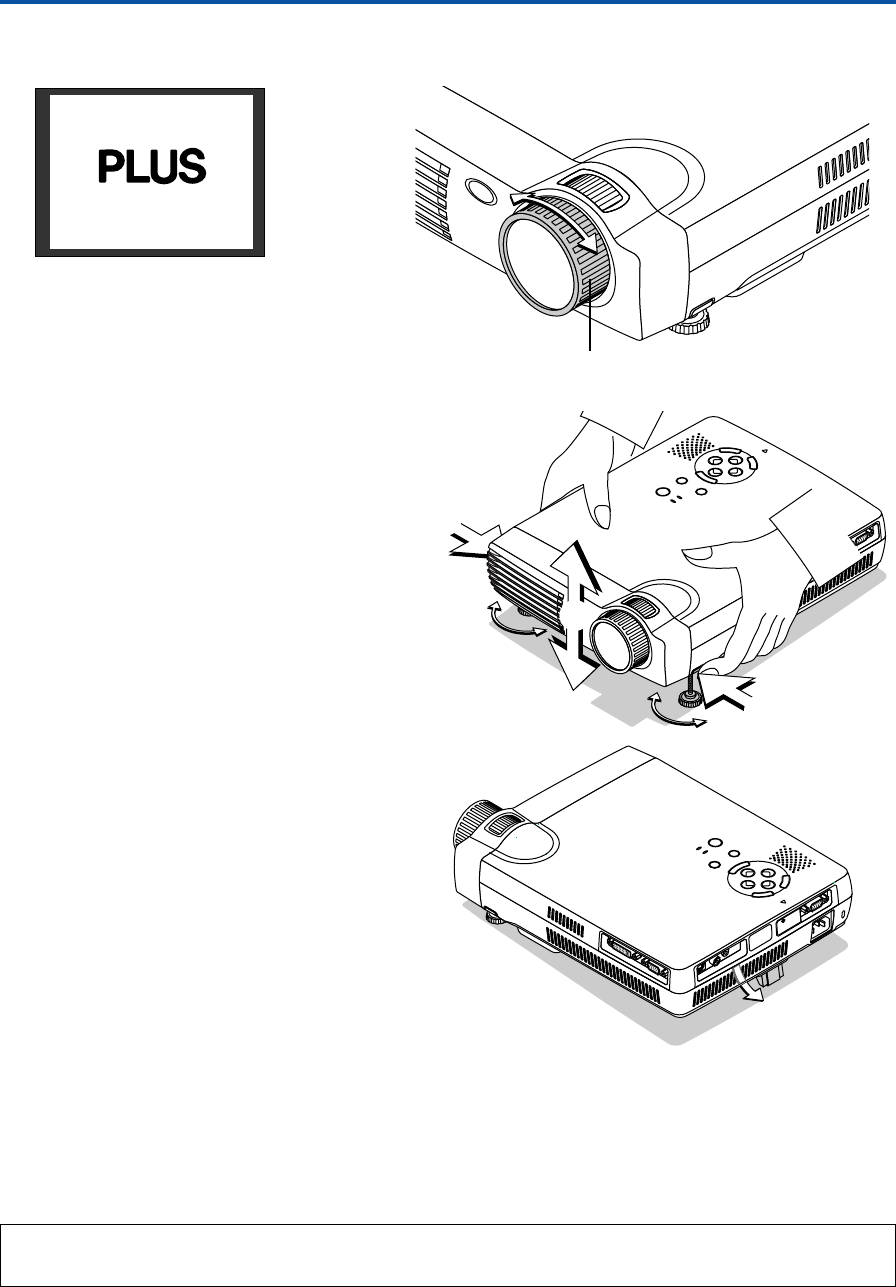 PLUS