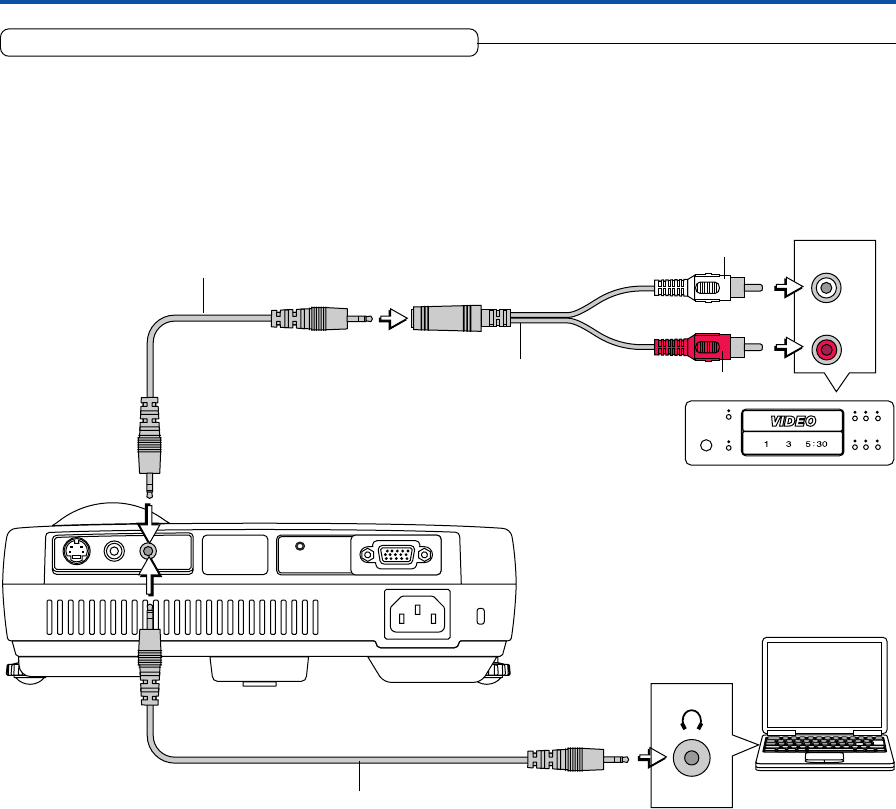 VIDEO

1 3 5:30