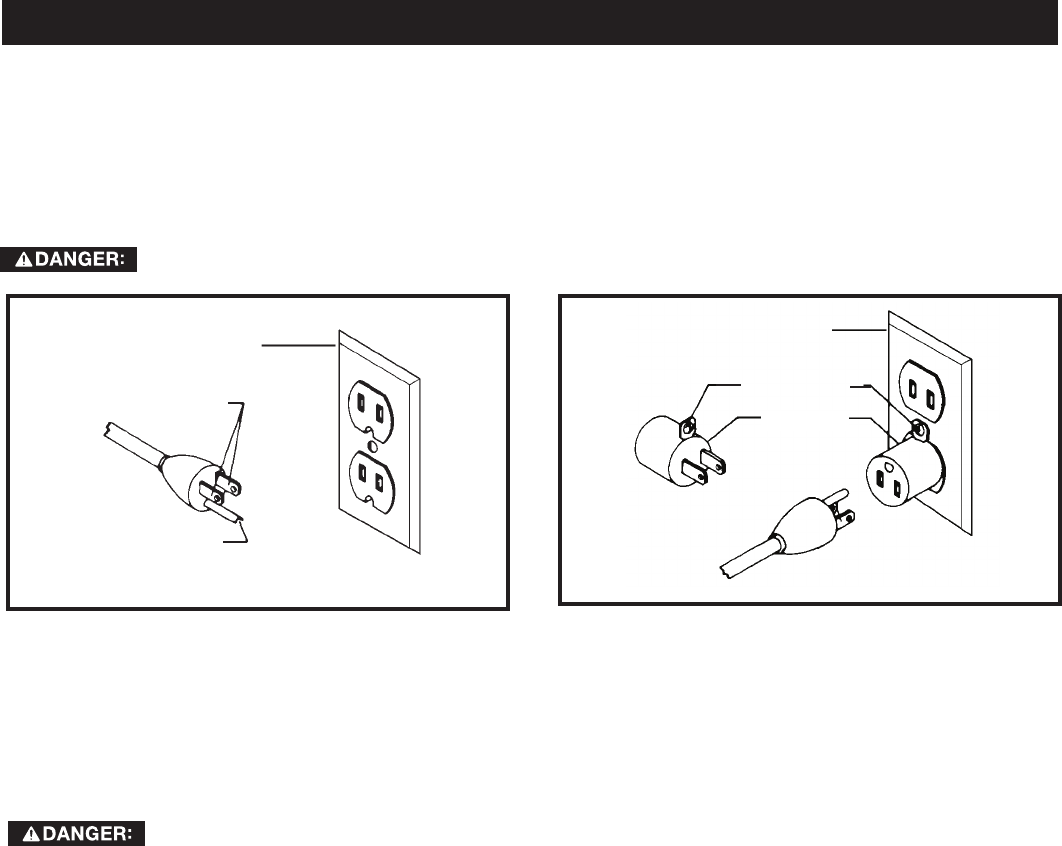 DANGER:

DANGER: