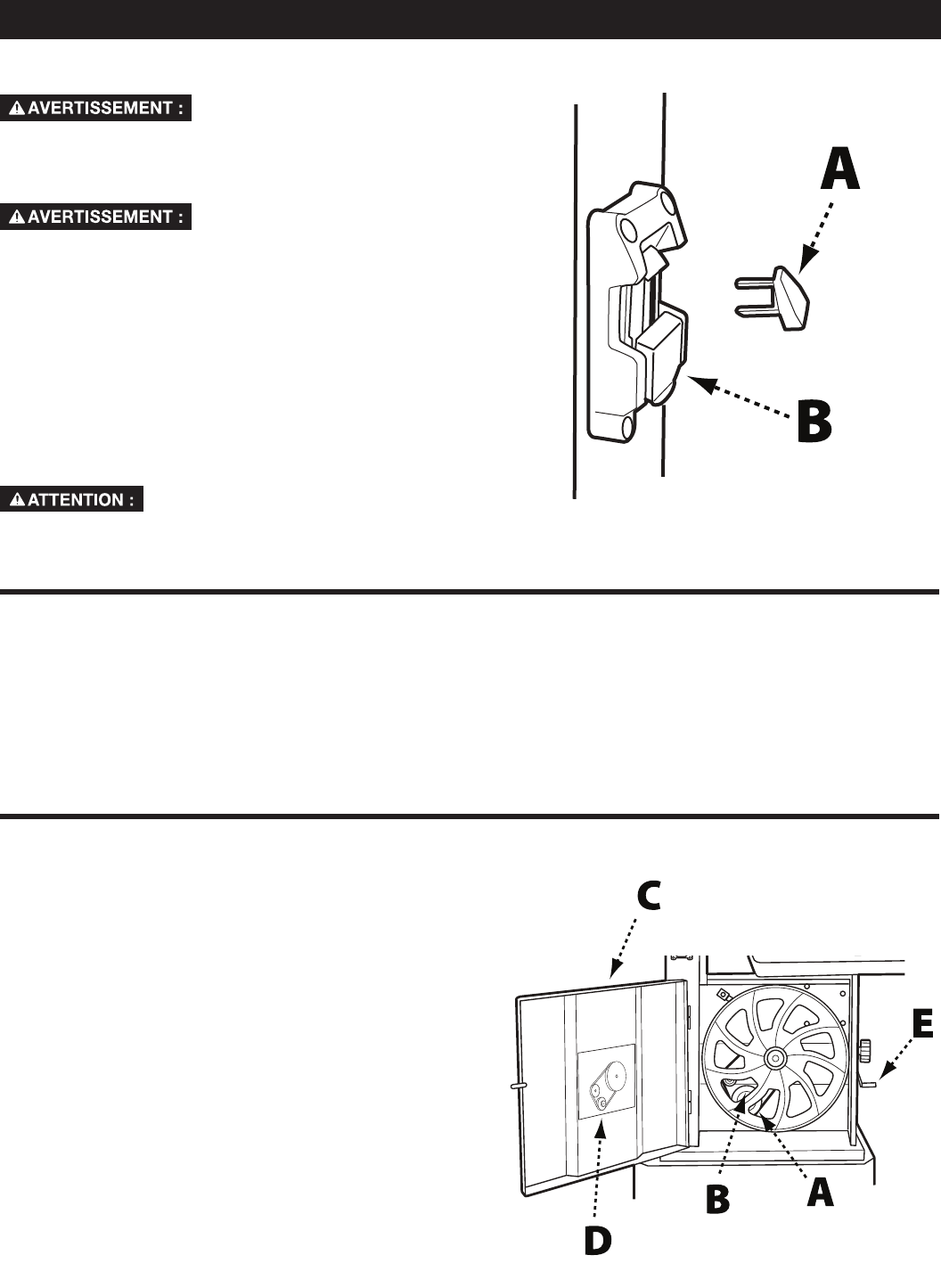 AVERTISSEMENT :

AVERTISSEMENT :

ATTENTION :

A

B

C

E

D

B

A