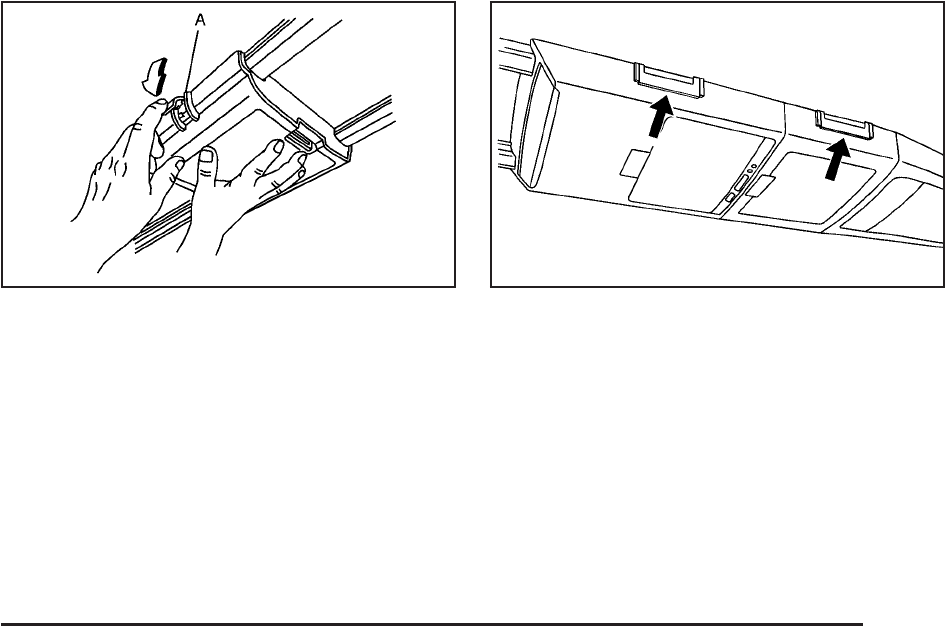 A