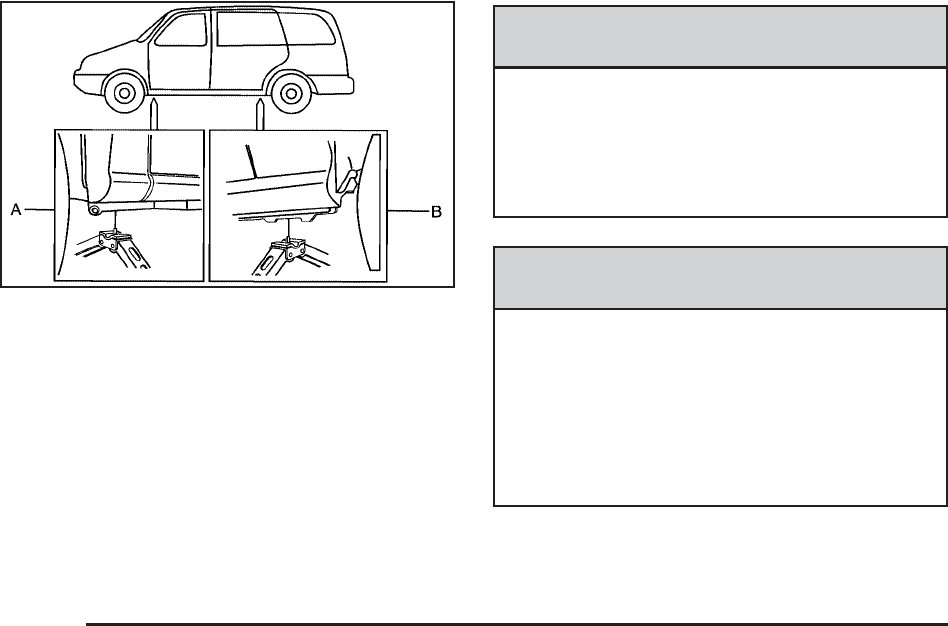 A

B