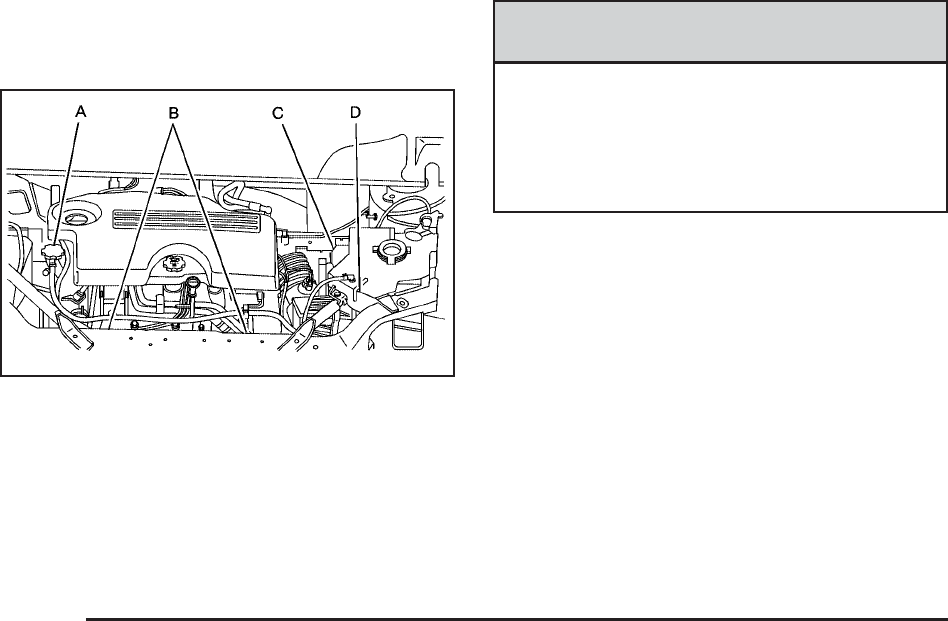 A B C D