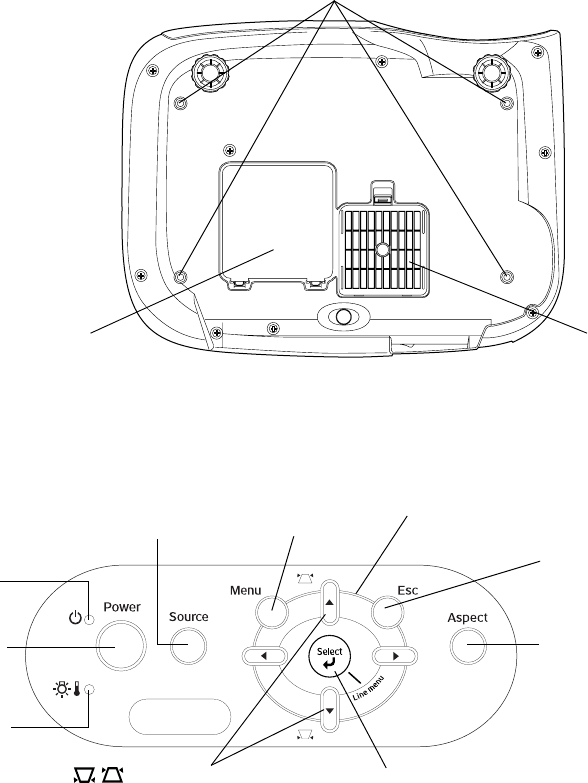 Power
Source
Menu
Esc
Aspect
Select
Line menu