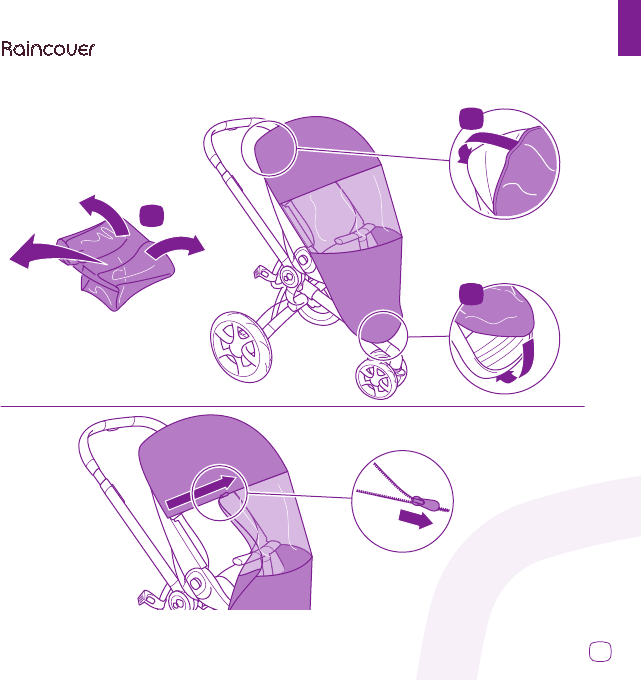 Raincover