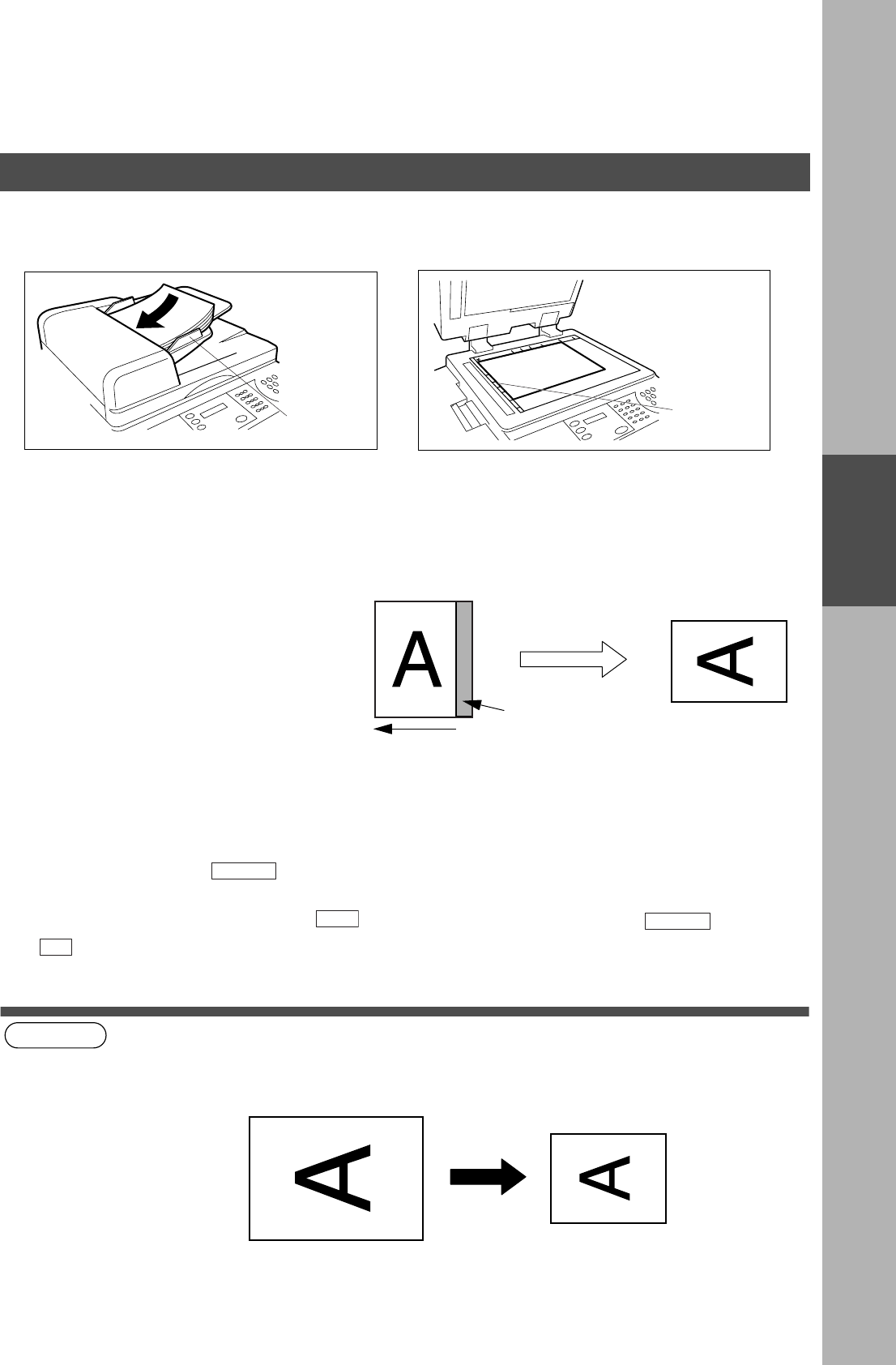 A

A

A

A