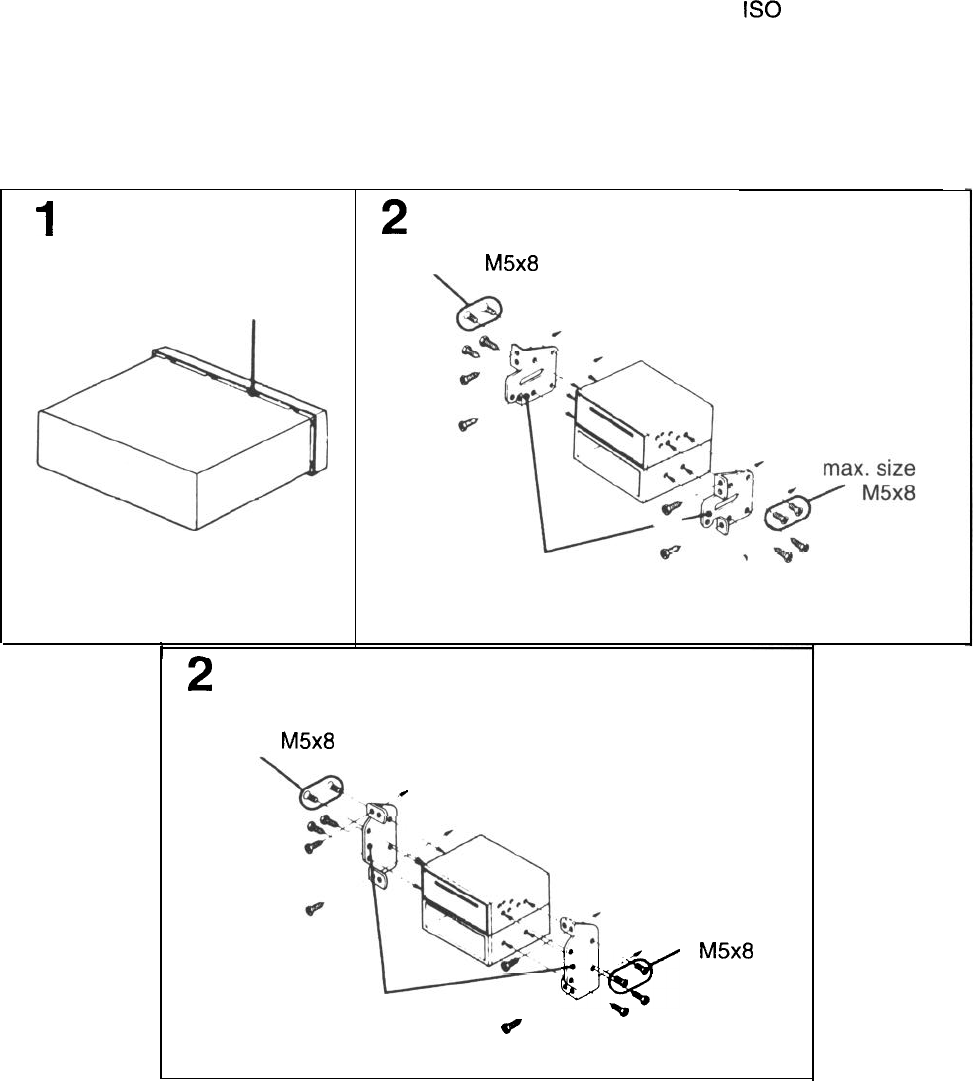 ISO

1

2

M5x8

max. size
M5x8

2

M5x8

M5x8