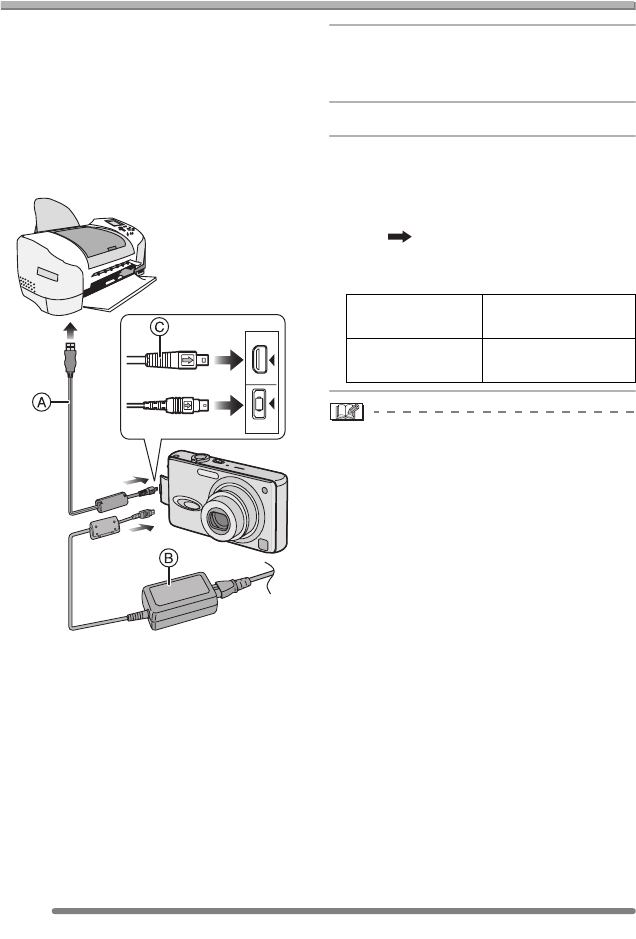 C

A

B