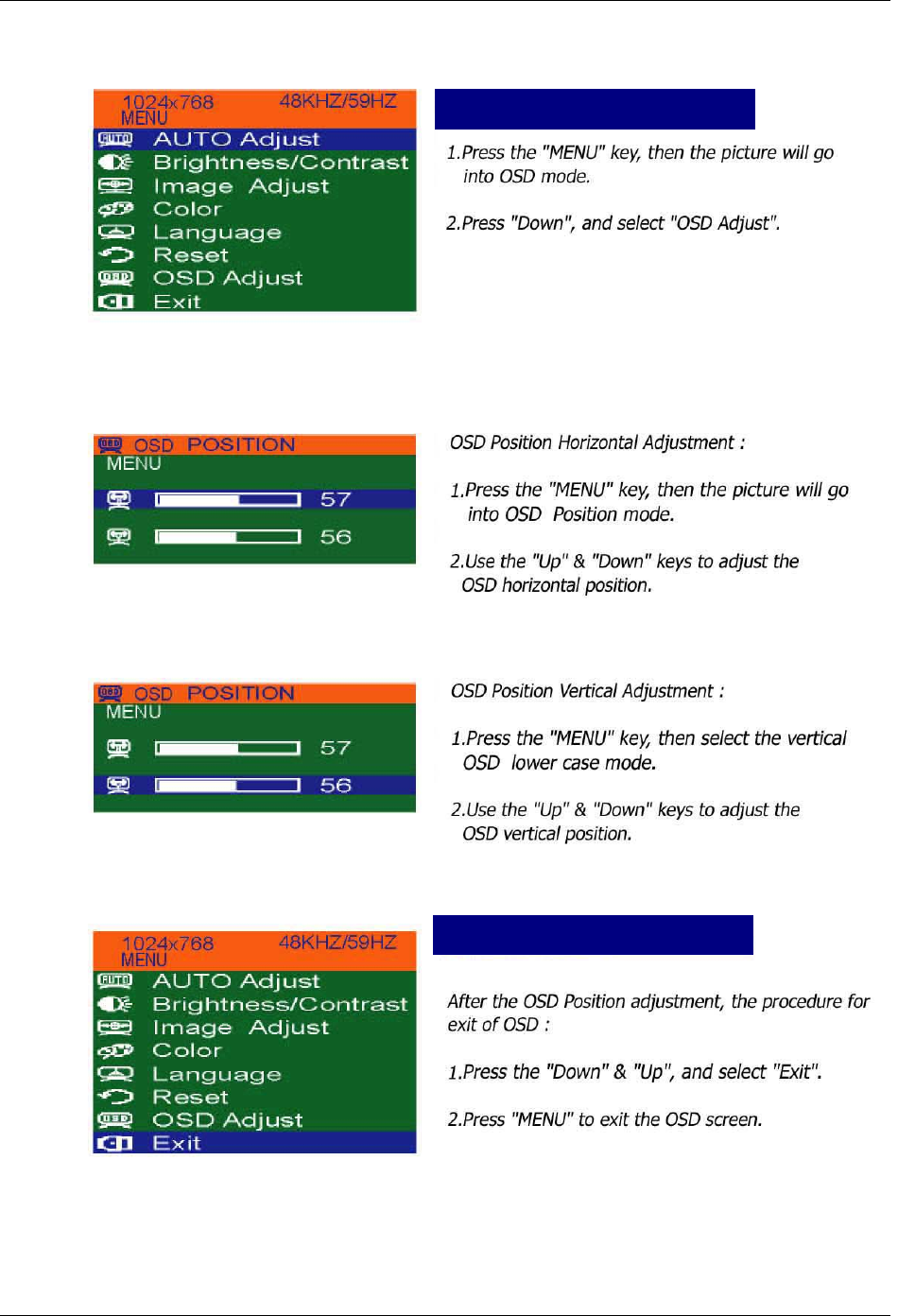 1024x768 48KHZ/59HZ
MENU
AUTO Adjust
Brightness/Contrast
Image Adjust
Color
Language
Reset
OSD Adjust
Exit

1.Press the "MENU" key, then the picture will go into OSD mode.

2.Press "Down", and select "OSD Adjust".

OSD POSITION
MENU
57
56

OSD Position Horizontal Adjustment :

1.Press the "MENU" key, then the picture will go into OSD Position mode.

2.Use the "Up" & "Down" keys to adjust the OSD horizontal position.

OSD POSITION
MENU
57
56

OSD Position Vertical Adjustment :

1.Press the "MENU" key, then select the vertical OSD lower case mode.

2.Use the "Up" & "Down" keys to adjust the OSD vertical position.

1024x768 48KHZ/59HZ
MENU
AUTO Adjust
Brightness/Contrast
Image Adjust
Color
Language
Reset
OSD Adjust
Exit

After the OSD Position adjustment, the procedure for exit of OSD :

1.Press the "Down" & "Up", and select "Exit".

2.Press "MENU" to exit the OSD screen.