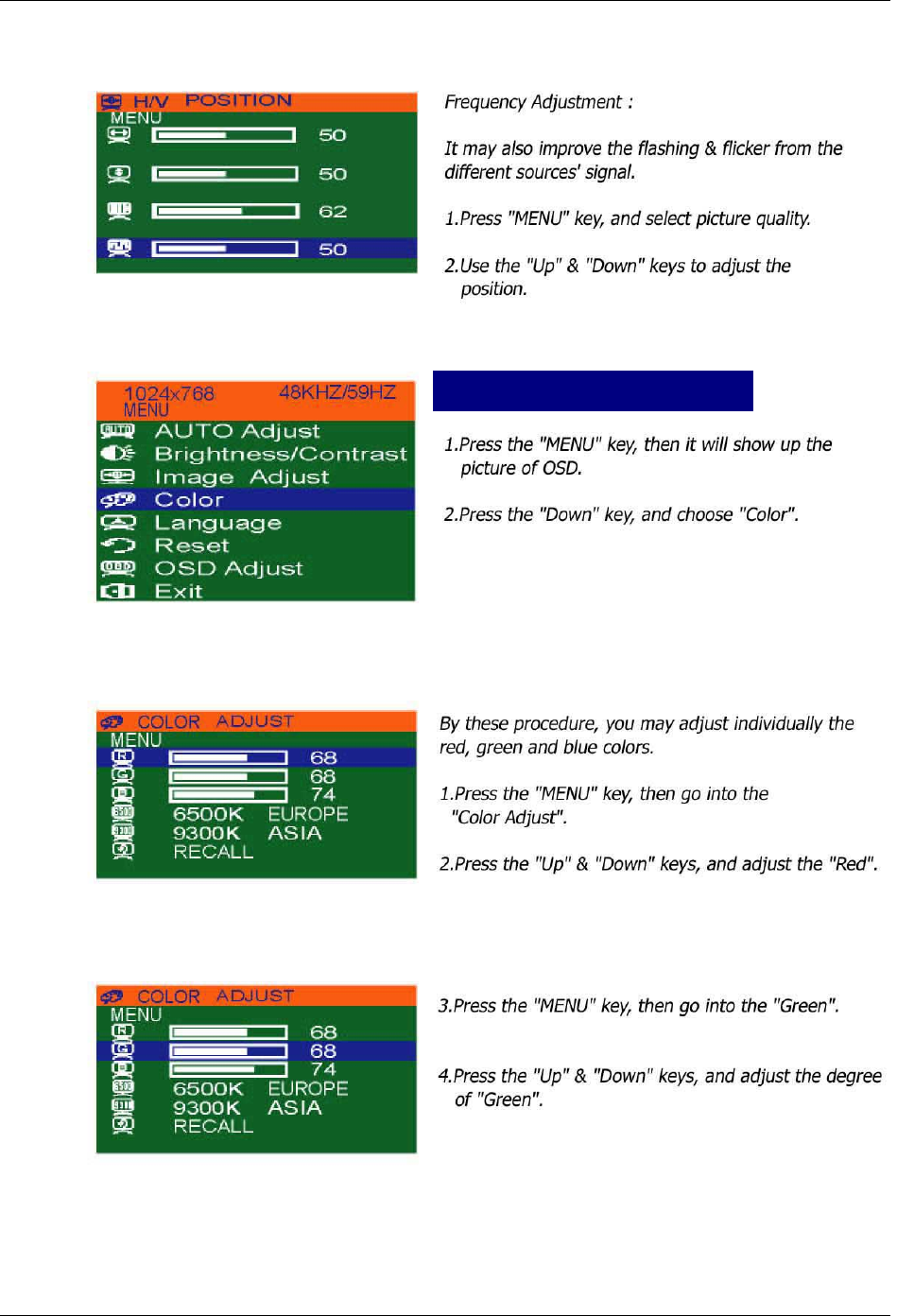 H/V POSITION
MENU
50
50
62
50

Frequency Adjustment :

It may also improve the flashing & flicker from the different sources' signal.

1.Press "MENU" key, and select picture quality.

2.Use the "Up" & "Down" keys to adjust the position.

1024x768 48KHZ/59HZ
MENU
AUTO Adjust
Brightness/Contrast
Image Adjust
Color
Language
Reset
OSD Adjust
Exit

1.Press the "MENU" key, then it will show up the picture of OSD.

2.Press the "Down" key, and choose "Color".

COLOR ADJUST
MENU
68
68
74
6500K EUROPE
9300K ASIA
RECALL

By these procedure, you may adjust individually the red, green and blue colors.

1.Press the "MENU" key, then go into the "Color Adjust".

2.Press the "Up" & "Down" keys, and adjust the "Red".

COLOR ADJUST
MENU
68
68
74
6500K EUROPE
9300K ASIA
RECALL

3.Press the "MENU" key, then go into the "Green".

4.Press the "Up" & "Down" keys, and adjust the degree of "Green".