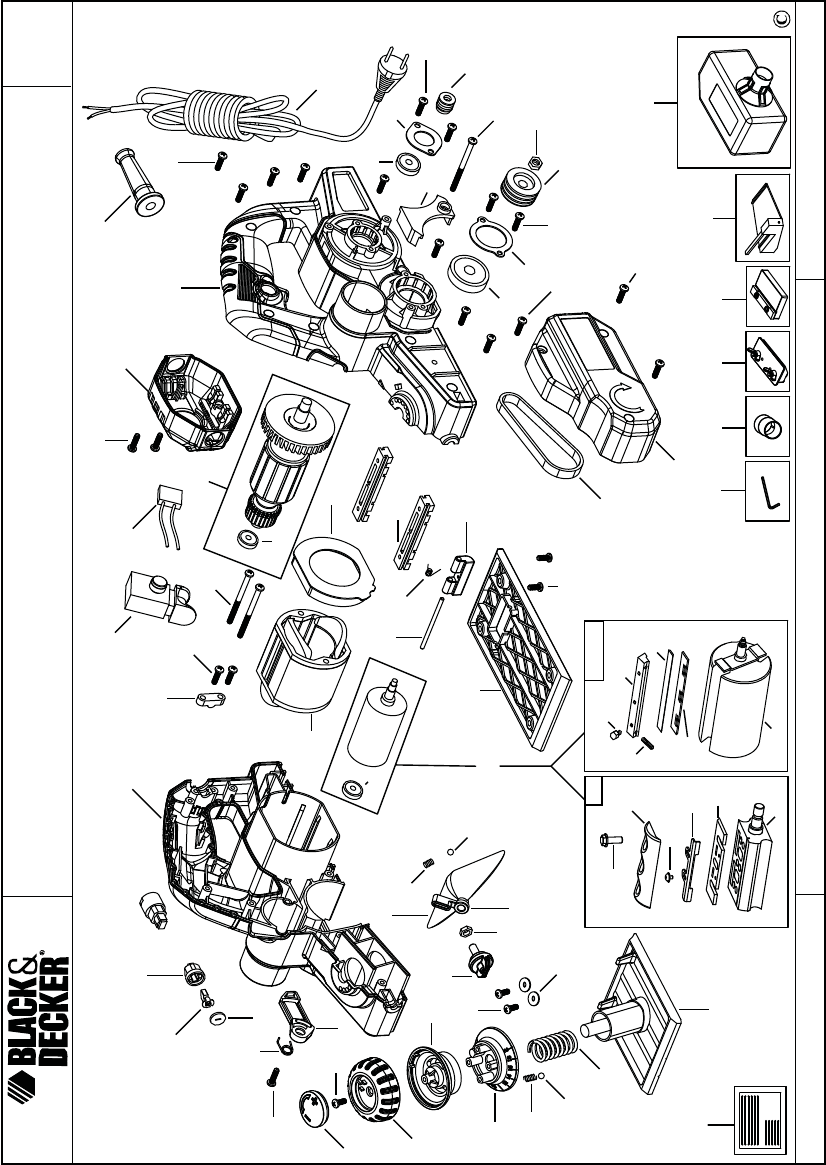 BLACK & DECKER®