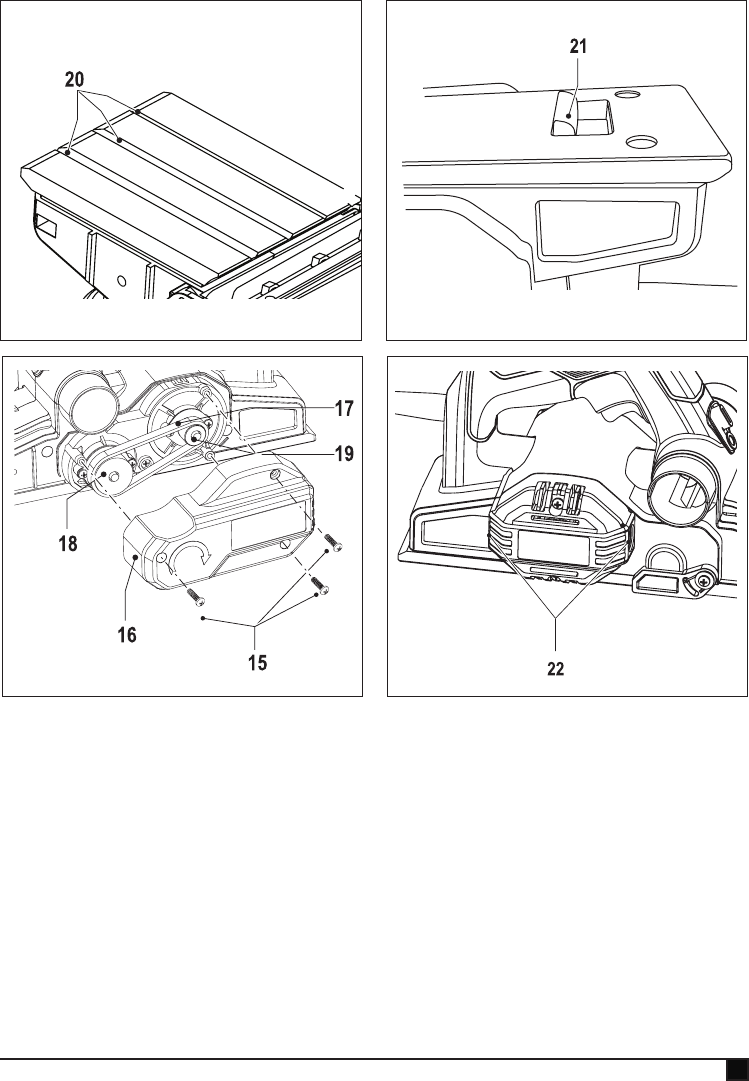 20

21

17

19

18

16

15

22