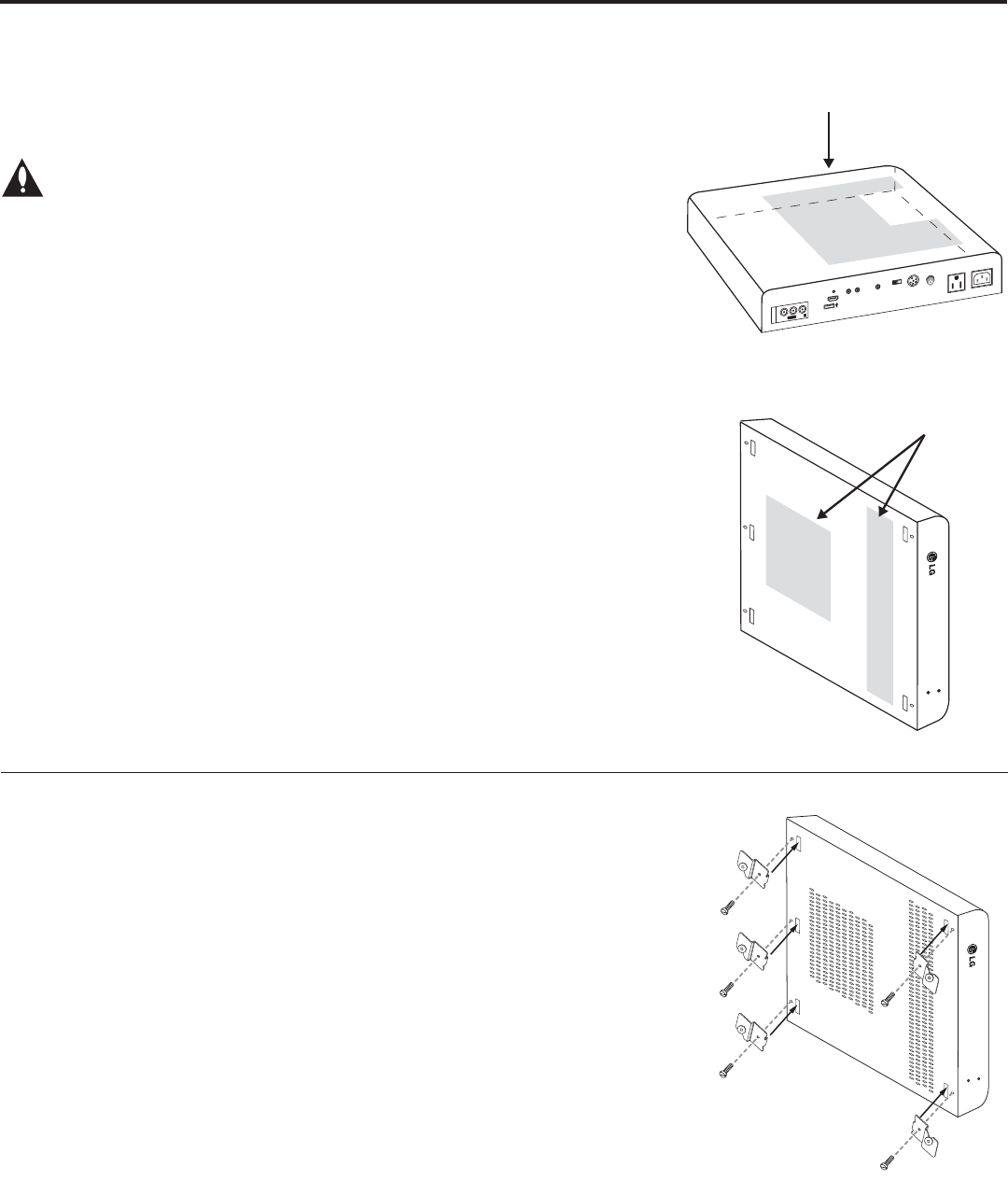 LG

LG