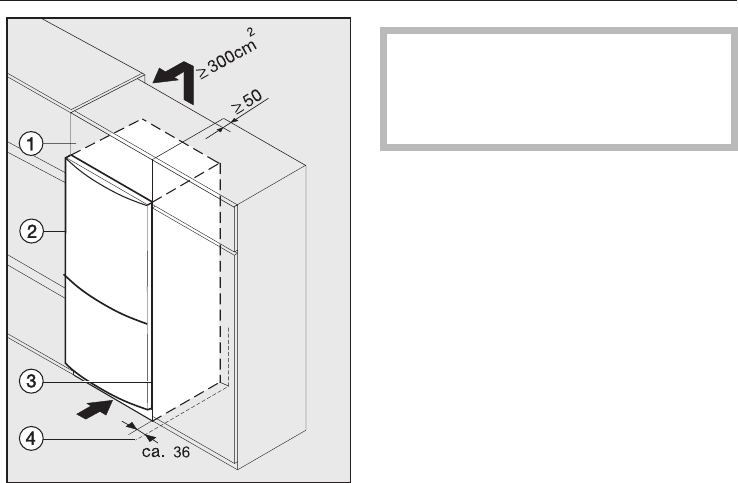 $\geq 300cm^2$

$\geq 50$

1

2

3

4

ca. 36