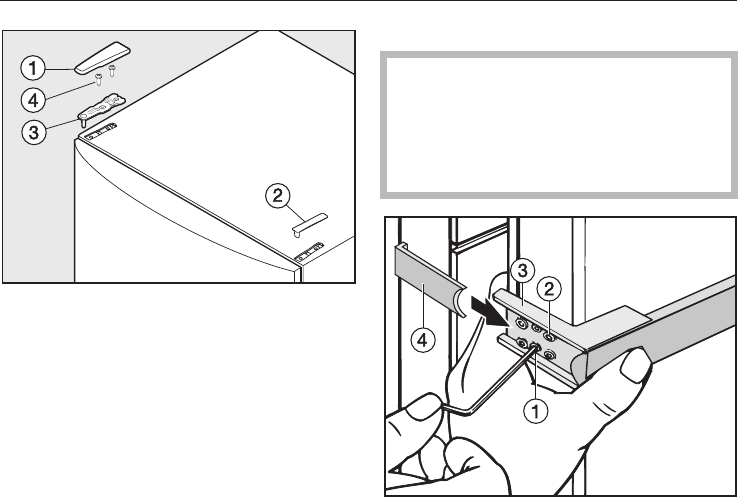 1
4
3
2

3
2
4
1