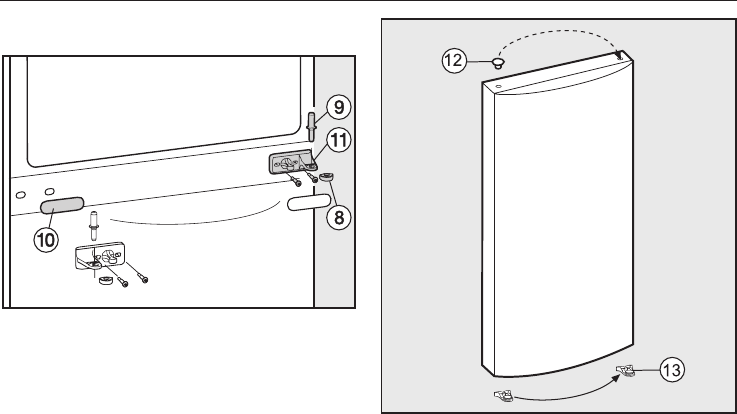 9
11
8
10
12
13