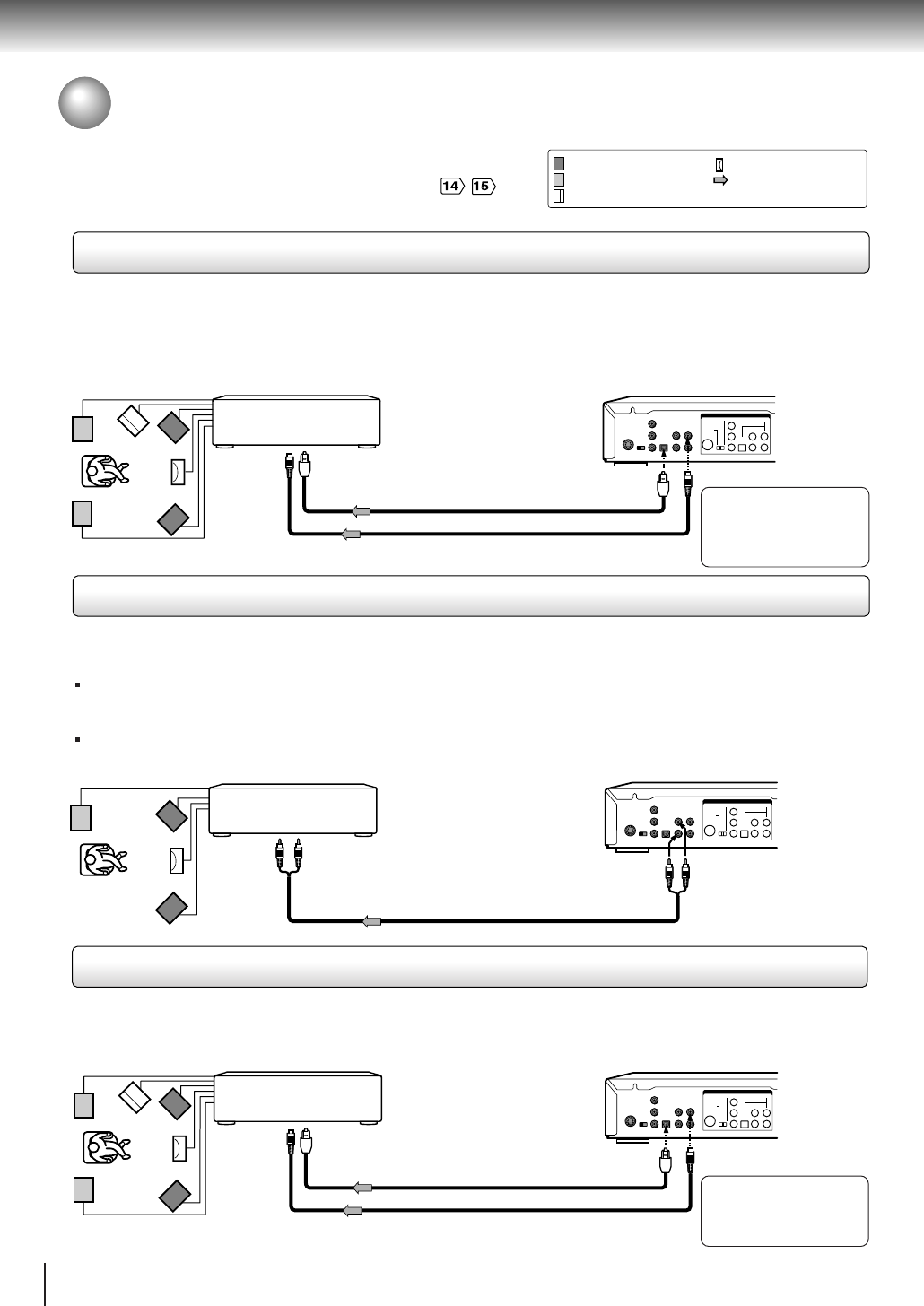 14 15