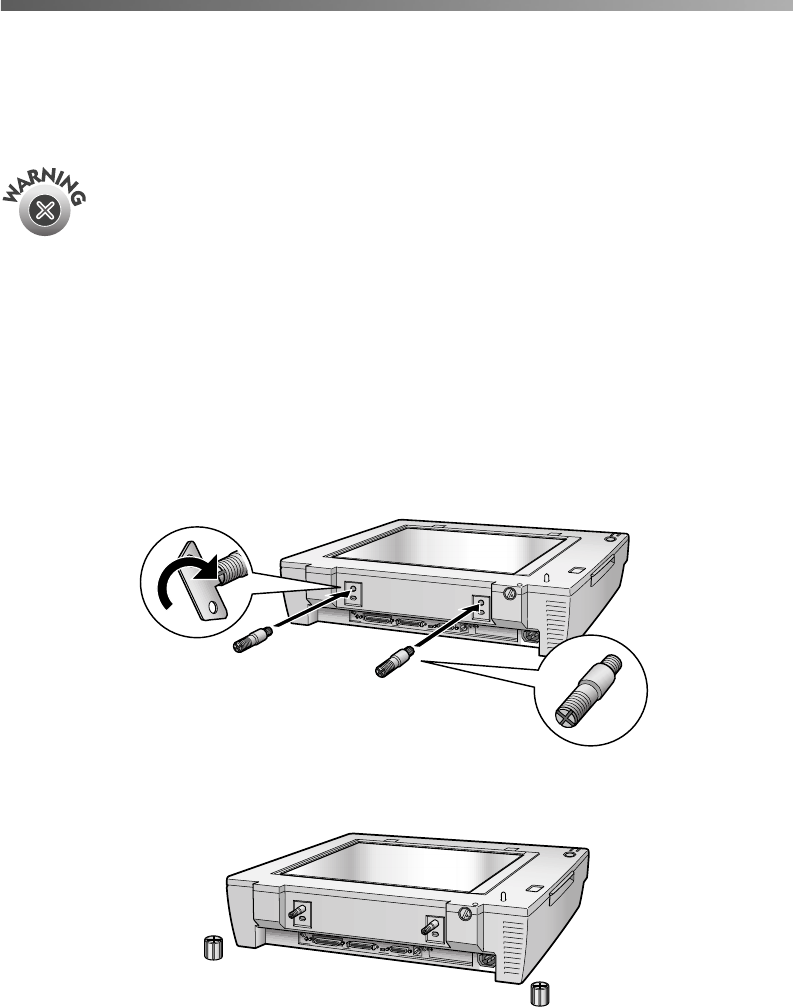 WARNING